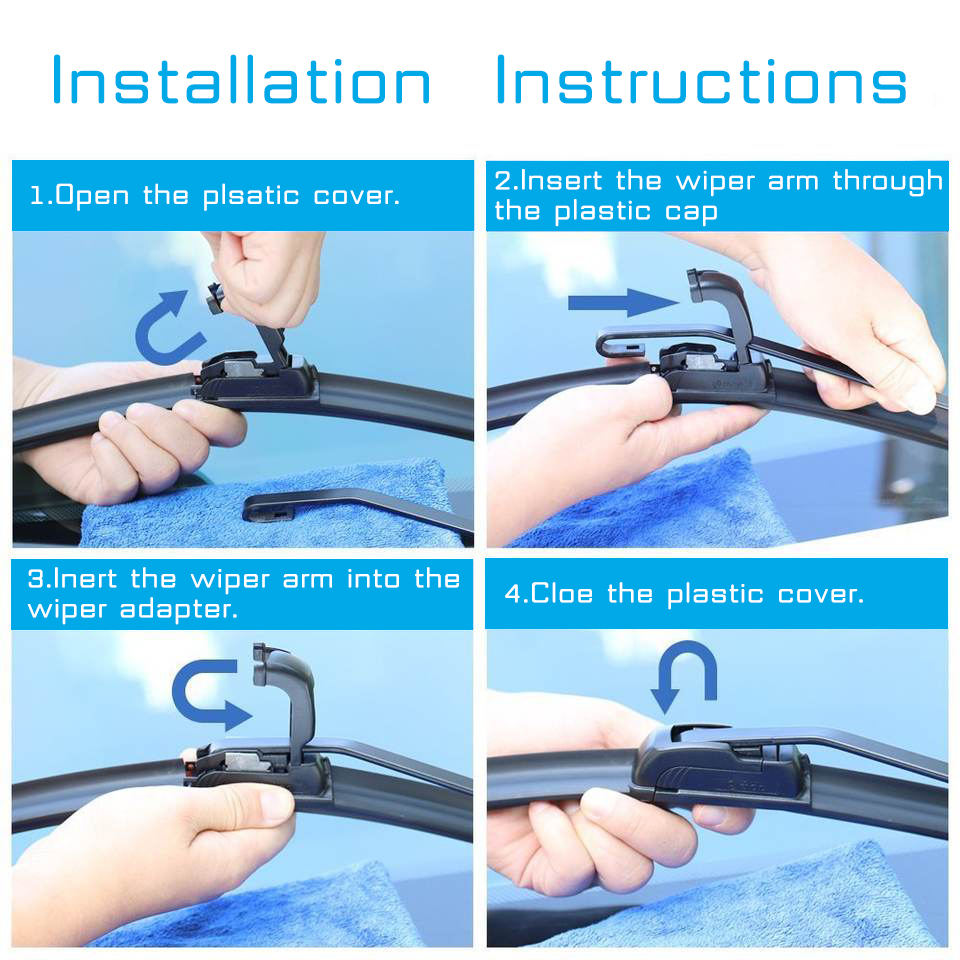 Installation Instructions

1.Open the plsatic cover.

2.Insert the wiper arm through the plastic cap

3.Inert the wiper arm into the wiper adapter.

4.Cloe the plastic cover.