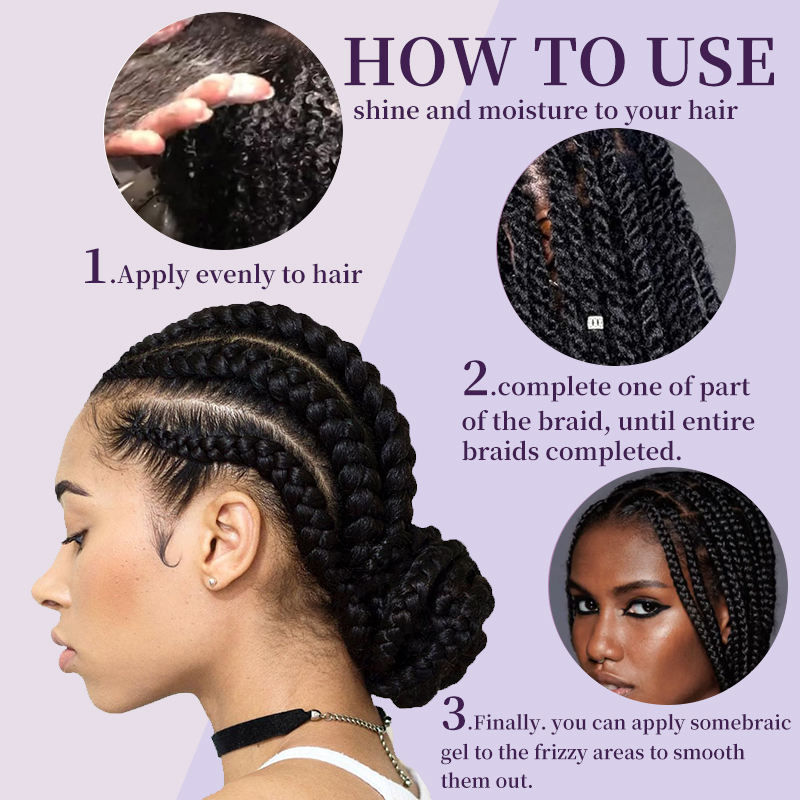 HOW TO USE
shine and moisture to your hair

1.Apply evenly to hair

2.complete one of part of the braid, until entire braids completed.

3.Finally. you can apply somebraic gel to the frizzy areas to smooth them out.