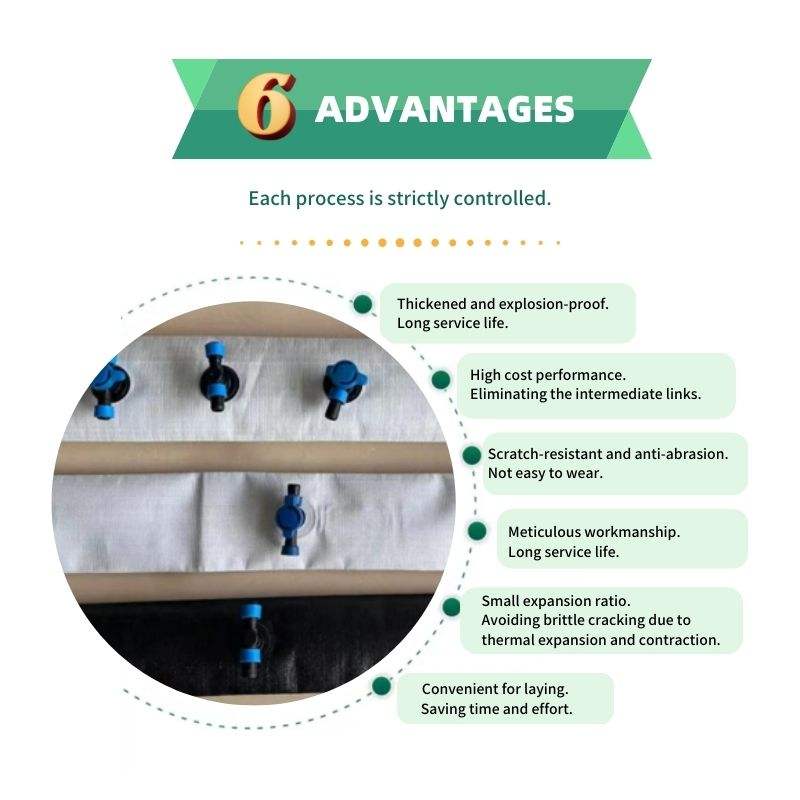 6 ADVANTAGES

Each process is strictly controlled.

Thickened and explosion-proof.
Long service life.

High cost performance.
Eliminating the intermediate links.

Scratch-resistant and anti-abrasion.
Not easy to wear.

Meticulous workmanship.
Long service life.

Small expansion ratio.
Avoiding brittle cracking due to thermal expansion and contraction.

Convenient for laying.
Saving time and effort.