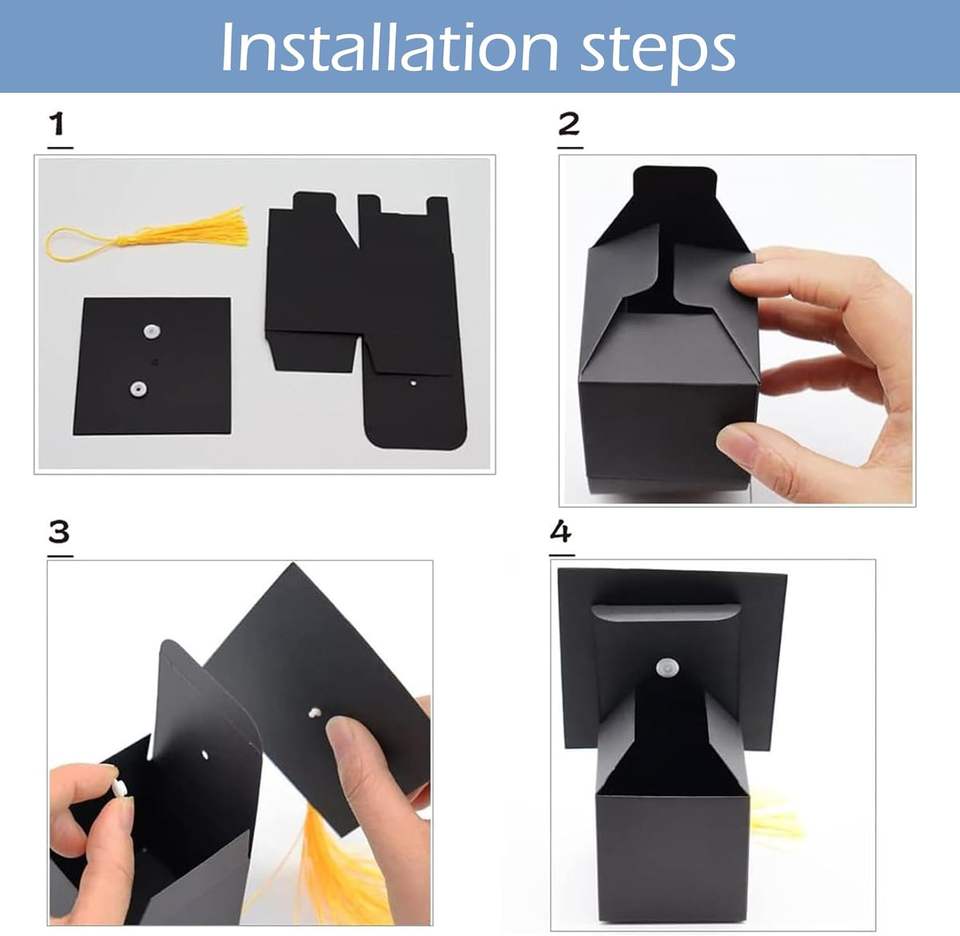 Installation steps

1

2

3

4