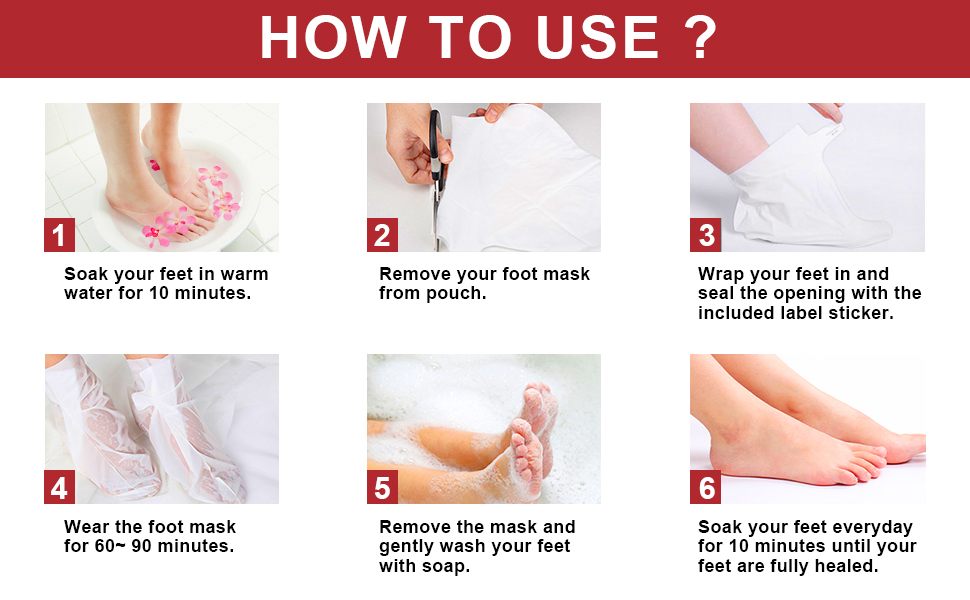 HOW TO USE ?

1
Soak your feet in warm water for 10 minutes.

2
Remove your foot mask from pouch.

3
Wrap your feet in and seal the opening with the included label sticker.

4
Wear the foot mask for 60~ 90 minutes.

5
Remove the mask and gently wash your feet with soap.

6
Soak your feet everyday for 10 minutes until your feet are fully healed.