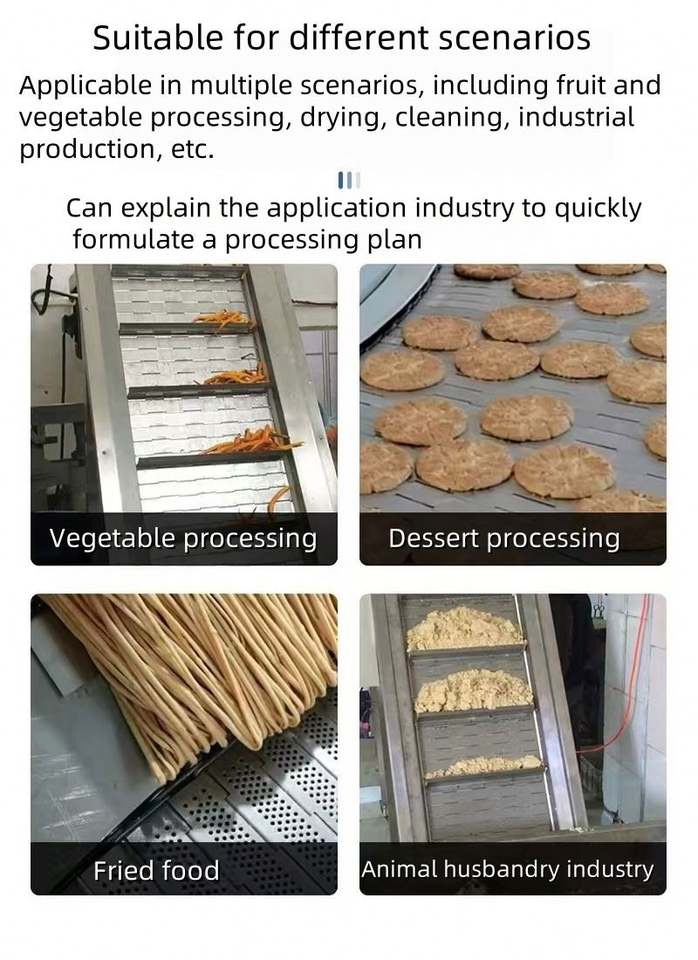 Suitable for different scenarios

Applicable in multiple scenarios, including fruit and vegetable processing, drying, cleaning, industrial production, etc.

Can explain the application industry to quickly formulate a processing plan

Vegetable processing

Dessert processing

Fried food

Animal husbandry industry