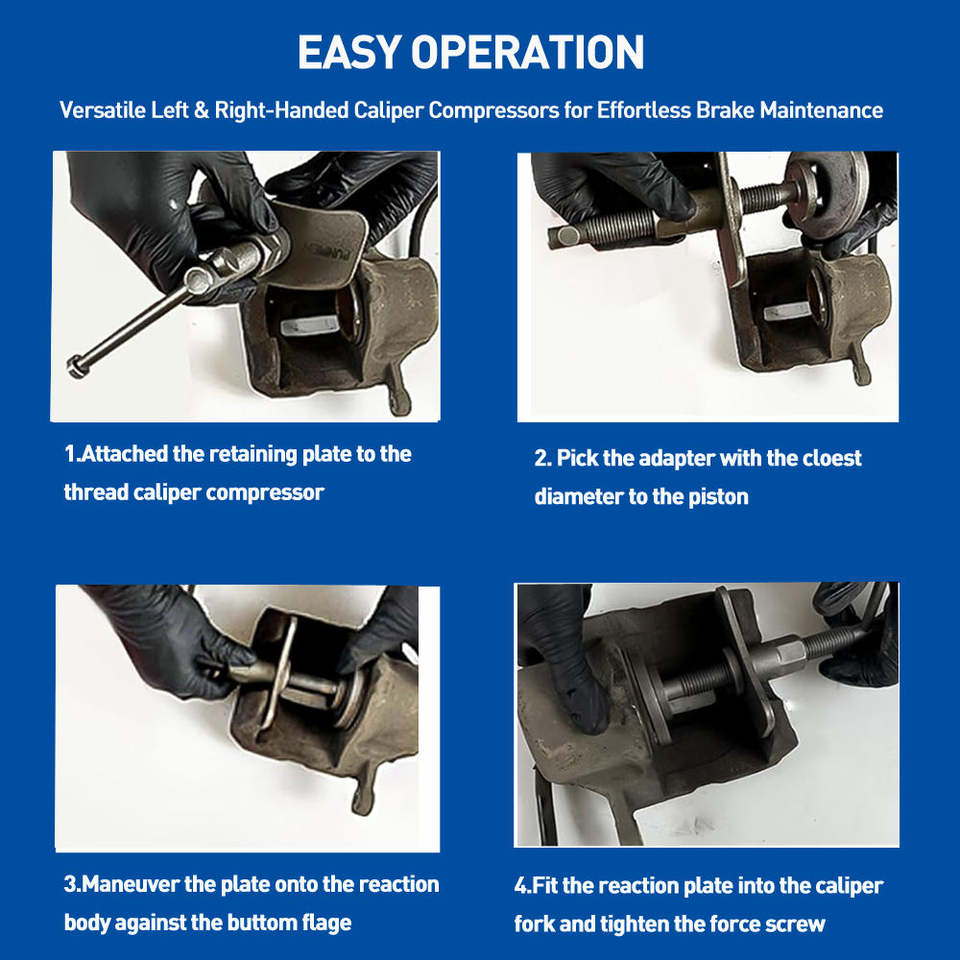 EASY OPERATION

Versatile Left & Right-Handed Caliper Compressors for Effortless Brake Maintenance

1.Attached the retaining plate to the thread caliper compressor

2. Pick the adapter with the cloest diameter to the piston

3.Maneuver the plate onto the reaction body against the buttom flage

4.Fit the reaction plate into the caliper fork and tighten the force screw