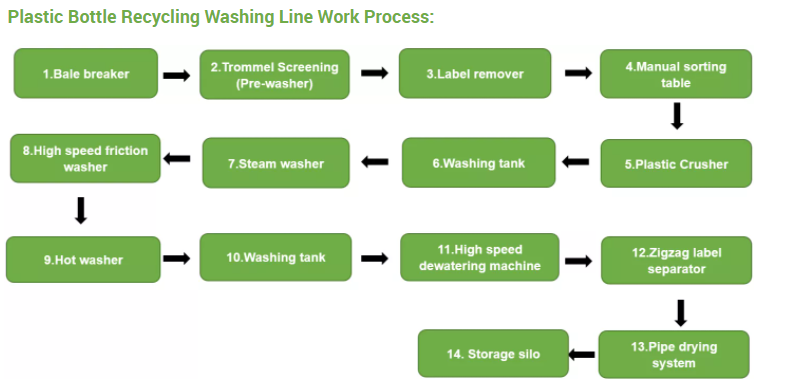 Plastic Bottle Recycling Washing Line Work Process:

1.Bale breaker

2.Trommel Screening (Pre-washer)

3.Label remover

4.Manual sorting table

5.Plastic Crusher

6.Washing tank

7.Steam washer

8.High speed friction washer

9.Hot washer

10.Washing tank

11.High speed dewatering machine

12.Zigzag label separator

13.Pipe drying system

14. Storage silo