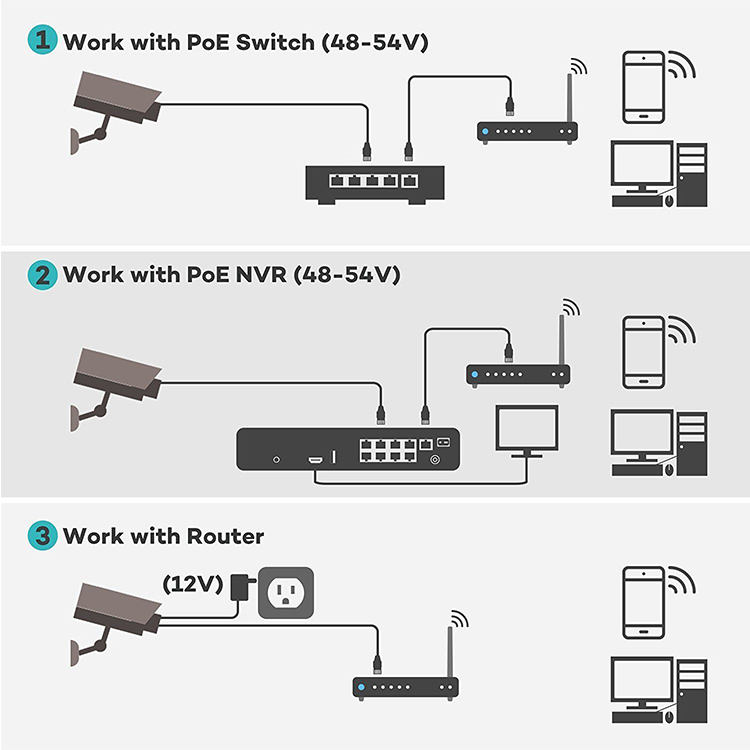 1 Work with PoE Switch (48-54V)

2 Work with PoE NVR (48-54V)

3 Work with Router

(12V)