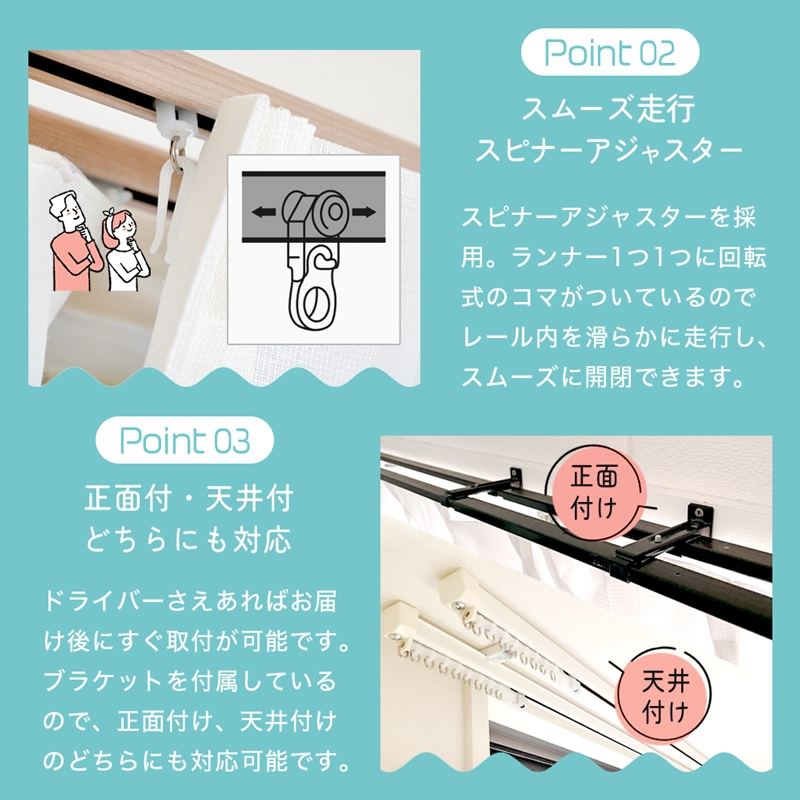 Point 02

スムーズ走行
スピナーアジャスター

スピナーアジャスターを採用。ランナー1つ1つに回転式のコマがついているのでレール内を滑らかに走行し、スムーズに開閉できます。

Point 03

正面付・天井付
どちらにも対応

ドライバーさえあればお届け後にすぐ取付が可能です。ブラケットを付属しているので、正面付け、天井付けのどちらにも対応可能です。

正面付け

天井付け