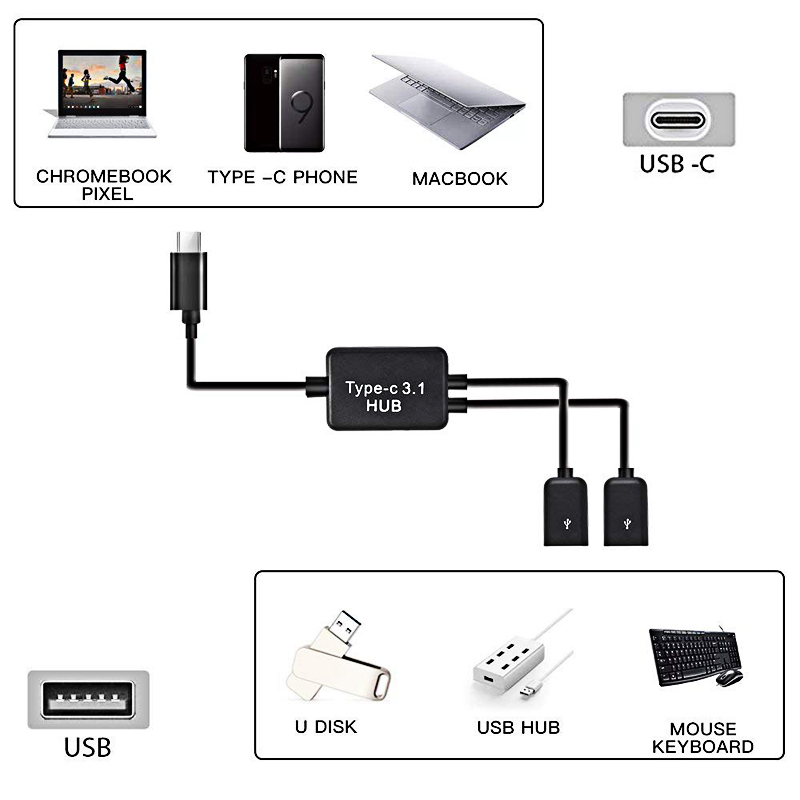 CHROMEBOOK PIXEL

TYPE –C PHONE

MACBOOK

USB -C

Type-c 3.1 HUB

U DISK

USB HUB

MOUSE KEYBOARD

USB