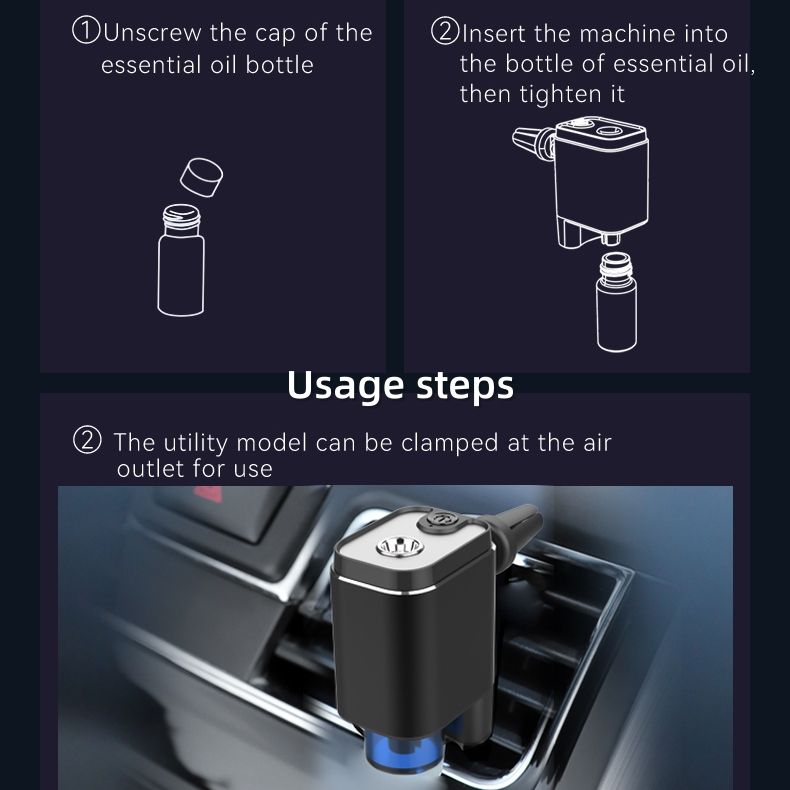 ①Unscrew the cap of the essential oil bottle

②Insert the machine into the bottle of essential oil, then tighten it

Usage steps

② The utility model can be clamped at the air outlet for use