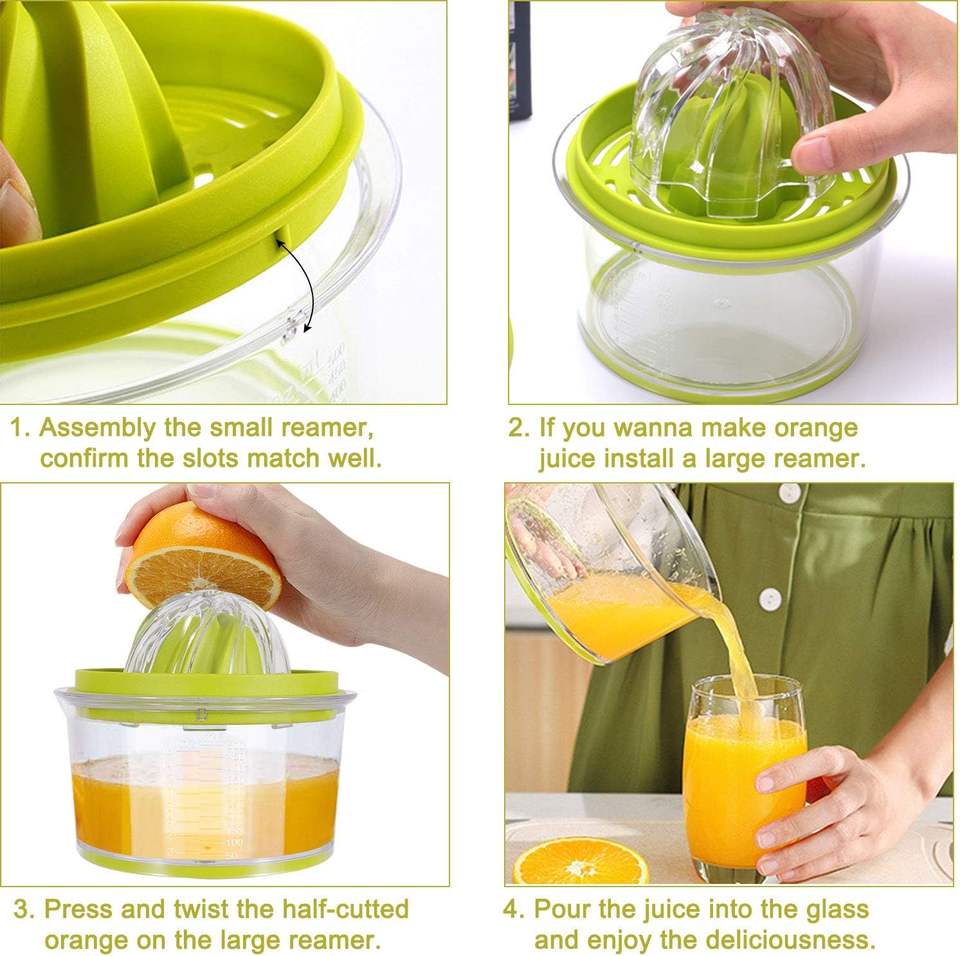 1. Assembly the small reamer, confirm the slots match well.

2. If you wanna make orange juice install a large reamer.

3. Press and twist the half-cutted orange on the large reamer.

4. Pour the juice into the glass and enjoy the deliciousness.