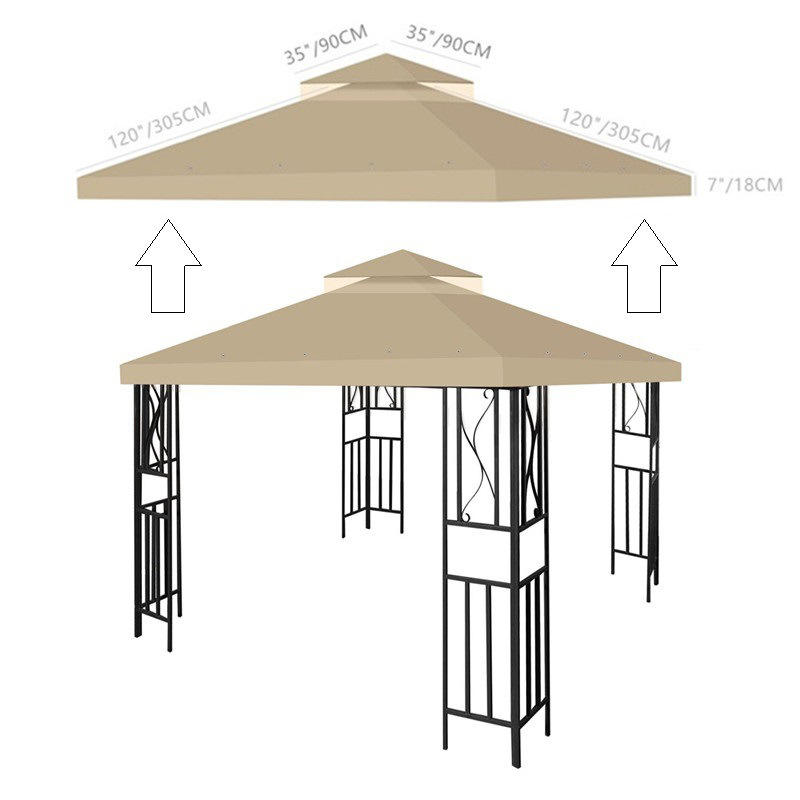 35"/90CM
35"/90CM
120"/305CM
120"/305CM
7"/18CM