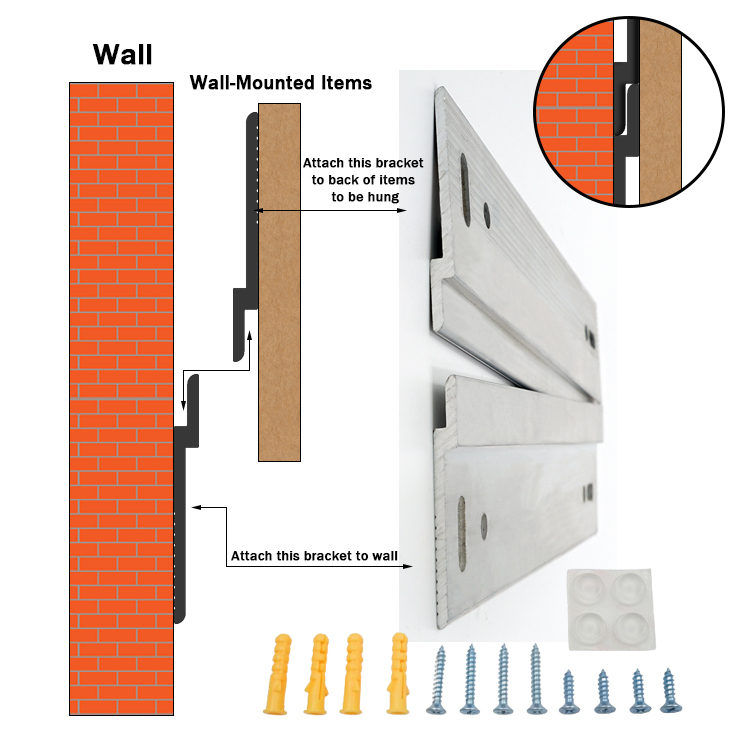 Wall

Wall-Mounted Items

Attach this bracket to back of items to be hung

Attach this bracket to wall