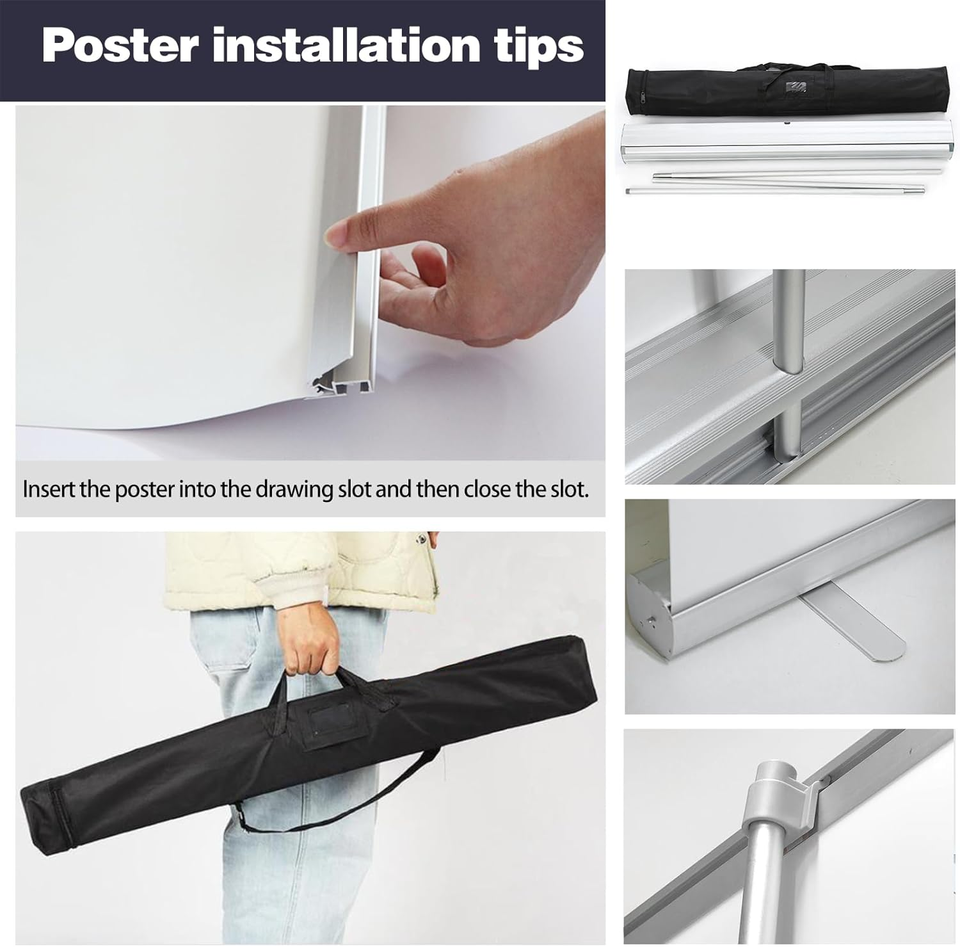 Poster installation tips

Insert the poster into the drawing slot and then close the slot.