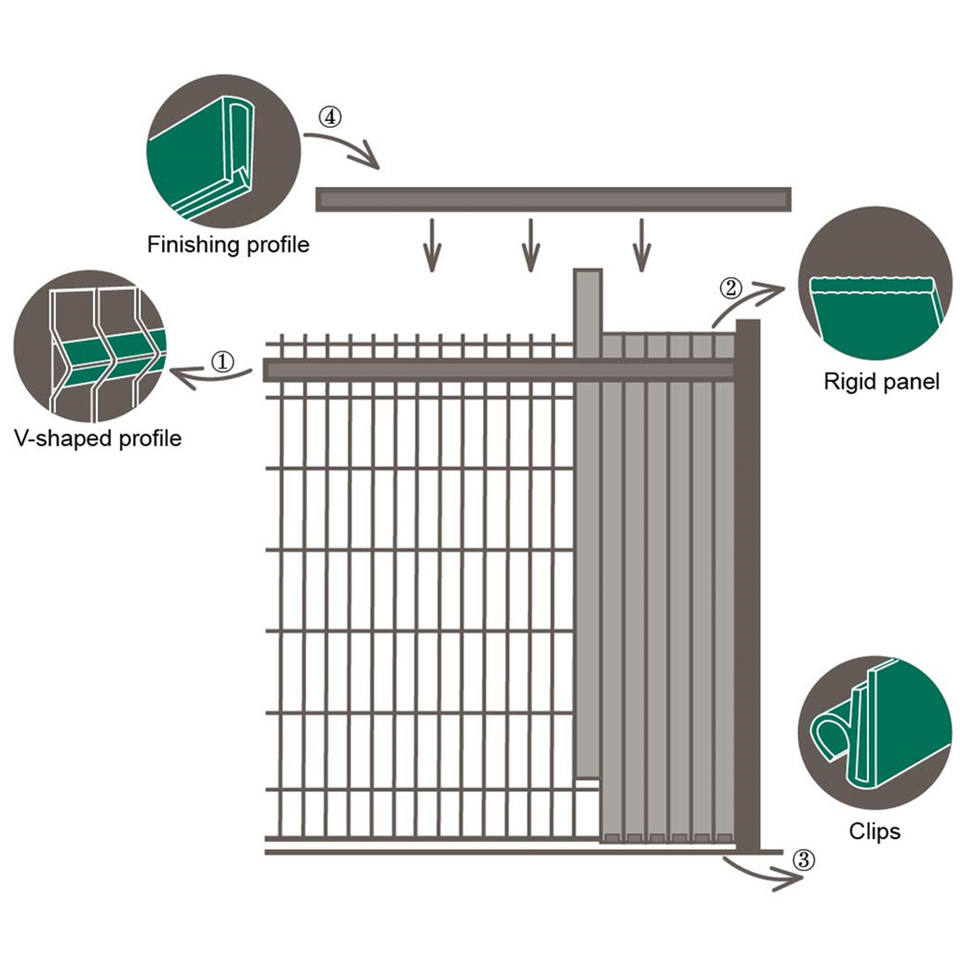 ④

Finishing profile

②

Rigid panel

①

V-shaped profile

Clips

③