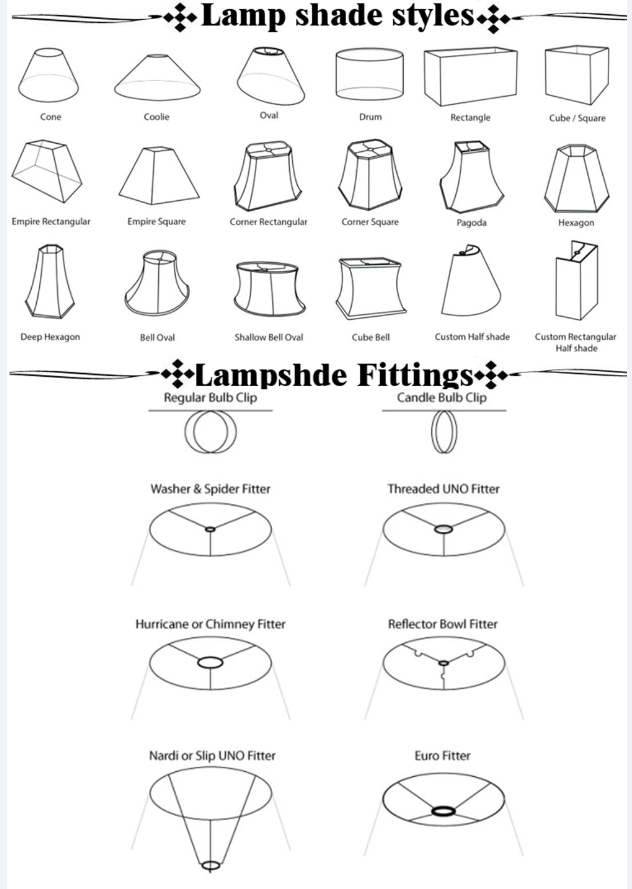 Lamp shade styles

Cone
Coolie
Oval
Drum
Rectangle
Cube / Square

Empire Rectangular
Empire Square
Corner Rectangular
Corner Square
Pagoda
Hexagon

Deep Hexagon
Bell Oval
Shallow Bell Oval
Cube Bell
Custom Half shade
Custom Rectangular Half shade

Lampshde Fittings

Regular Bulb Clip
Candle Bulb Clip

Washer & Spider Fitter
Threaded UNO Fitter

Hurricane or Chimney Fitter
Reflector Bowl Fitter

Nardi or Slip UNO Fitter
Euro Fitter