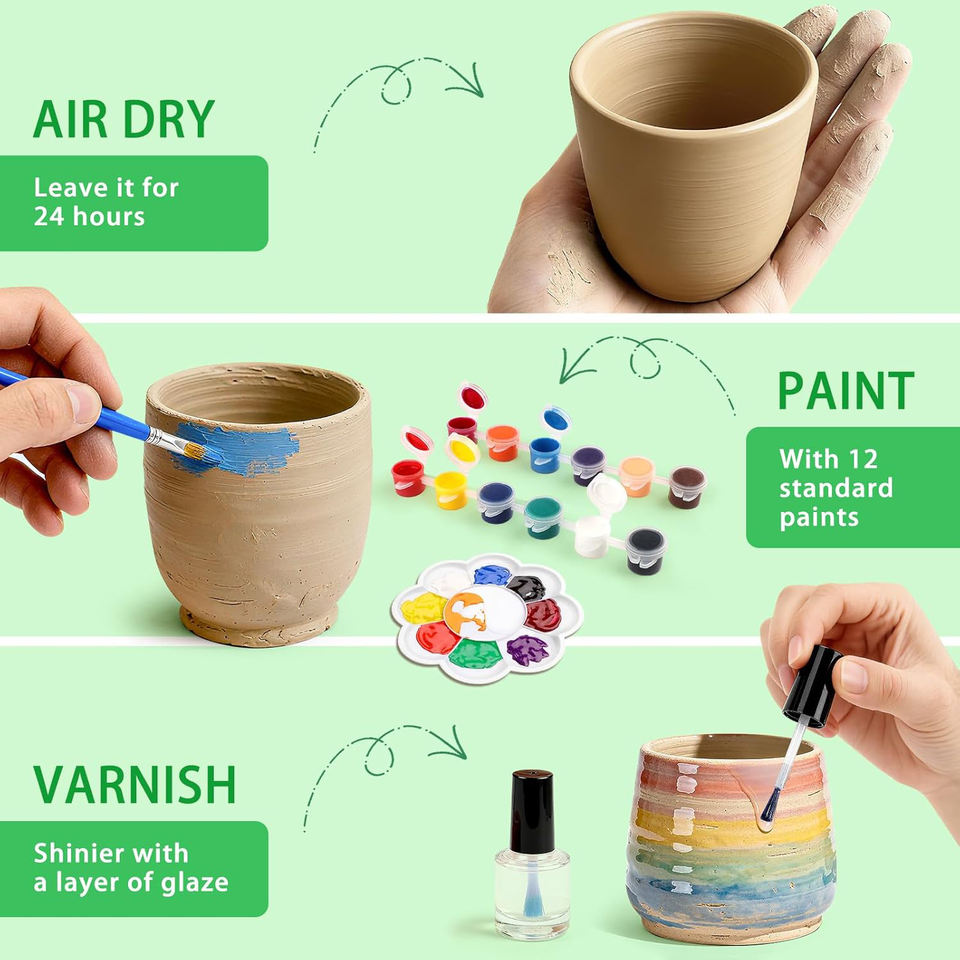 AIR DRY

Leave it for 24 hours

PAINT

With 12 standard paints

VARNISH

Shinier with a layer of glaze