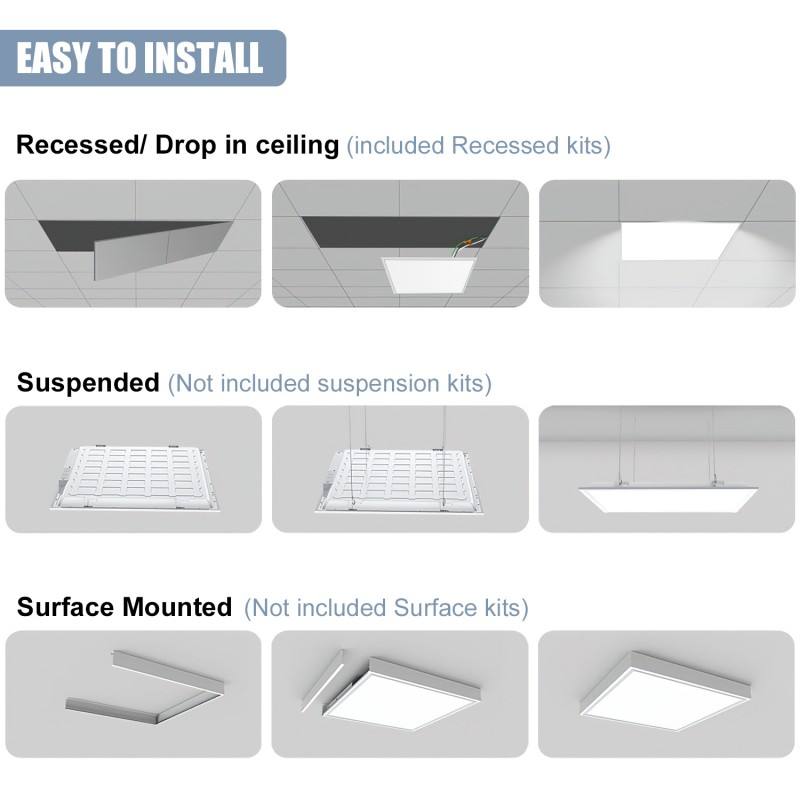 EASY TO INSTALL

Recessed/ Drop in ceiling (included Recessed kits)

Suspended (Not included suspension kits)

Surface Mounted (Not included Surface kits)