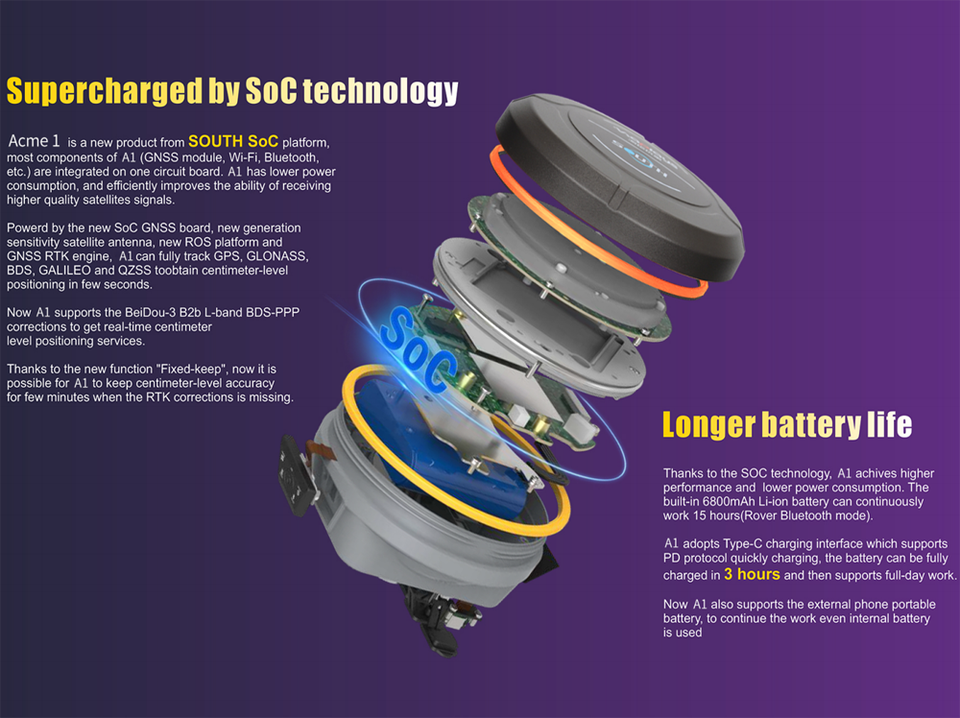 Supercharged by SoC technology

Acme 1 is a new product from SOUTH SoC platform, most components of A1 (GNSS module, Wi-Fi, Bluetooth, etc.) are integrated on one circuit board. A1 has lower power consumption, and efficiently improves the ability of receiving higher quality satellites signals.

Powerd by the new SoC GNSS board, new generation sensitivity satellite antenna, new ROS platform and GNSS RTK engine, A1 can fully track GPS, GLONASS, BDS, GALILEO and QZSS toobtain centimeter-level positioning in few seconds.

Now A1 supports the BeiDou-3 B2b L-band BDS-PPP corrections to get real-time centimeter level positioning services.

Thanks to the new function "Fixed-keep", now it is possible for A1 to keep centimeter-level accuracy for few minutes when the RTK corrections is missing.

SoC

Longer battery life

Thanks to the SOC technology, A1 achives higher performance and lower power consumption. The built-in 6800mAh Li-ion battery can continuously work 15 hours(Rover Bluetooth mode).

A1 adopts Type-C charging interface which supports PD protocol quickly charging, the battery can be fully charged in 3 hours and then supports full-day work.

Now A1 also supports the external phone portable battery, to continue the work even internal battery is used