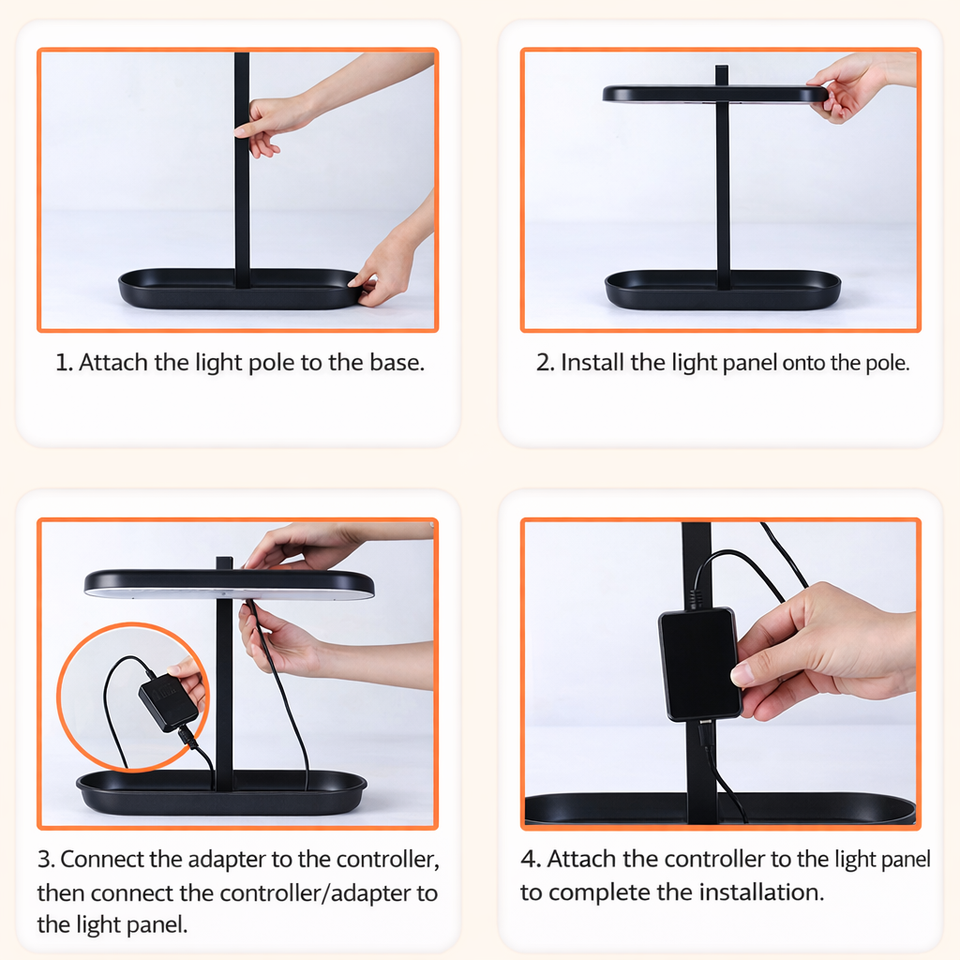 1. Attach the light pole to the base.

2. Install the light panel onto the pole.

3. Connect the adapter to the controller, then connect the controller/adapter to the light panel.

4. Attach the controller to the light panel to complete the installation.