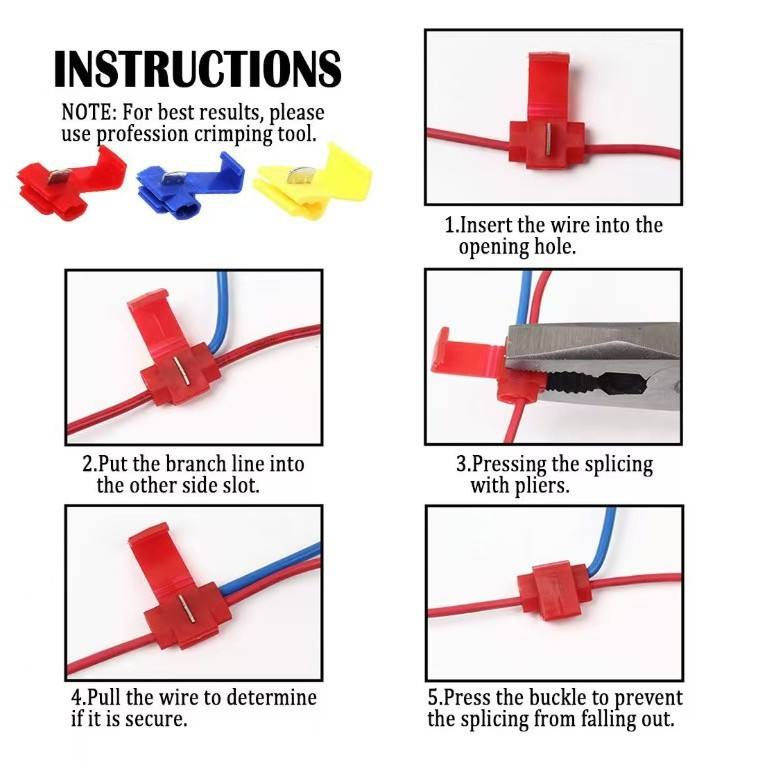 INSTRUCTIONS

NOTE: For best results, please use profession crimping tool.

1.Insert the wire into the opening hole.

2.Put the branch line into the other side slot.

3.Pressing the splicing with pliers.

4.Pull the wire to determine if it is secure.

5.Press the buckle to prevent the splicing from falling out.