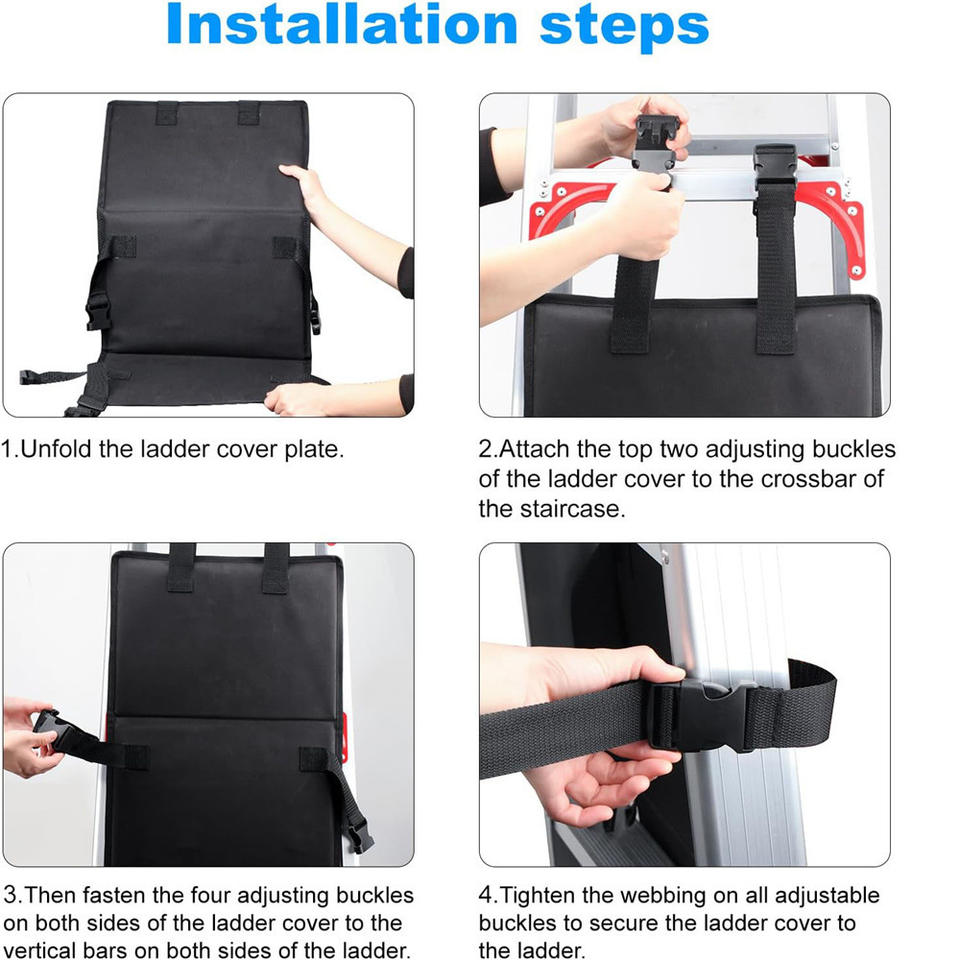 Installation steps

1.Unfold the ladder cover plate.

2.Attach the top two adjusting buckles of the ladder cover to the crossbar of the staircase.

3.Then fasten the four adjusting buckles on both sides of the ladder cover to the vertical bars on both sides of the ladder.

4.Tighten the webbing on all adjustable buckles to secure the ladder cover to the ladder.