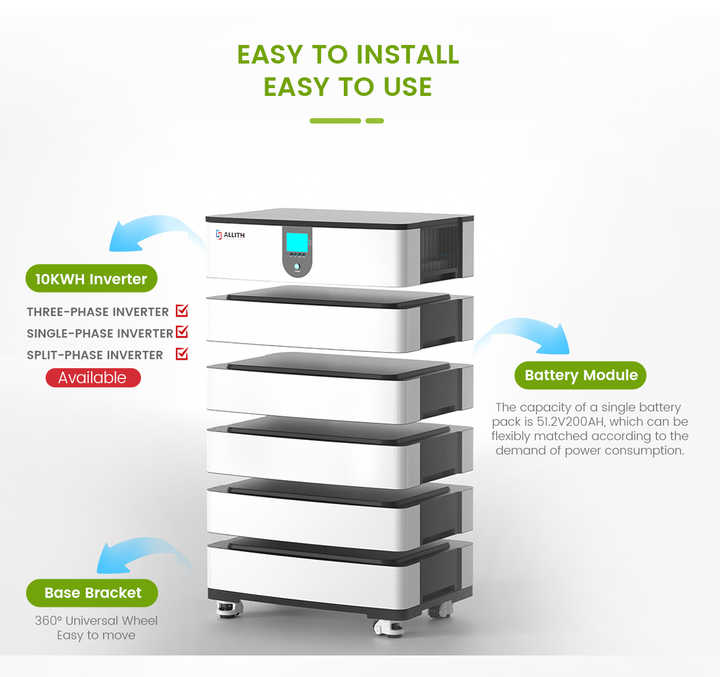 EASY TO INSTALL
EASY TO USE

ALLITH

10KWH Inverter

THREE-PHASE INVERTER
SINGLE-PHASE INVERTER
SPLIT-PHASE INVERTER

Available

Battery Module

The capacity of a single battery pack is 51.2V200AH, which can be flexibly matched according to the demand of power consumption.

Base Bracket

360° Universal Wheel
Easy to move