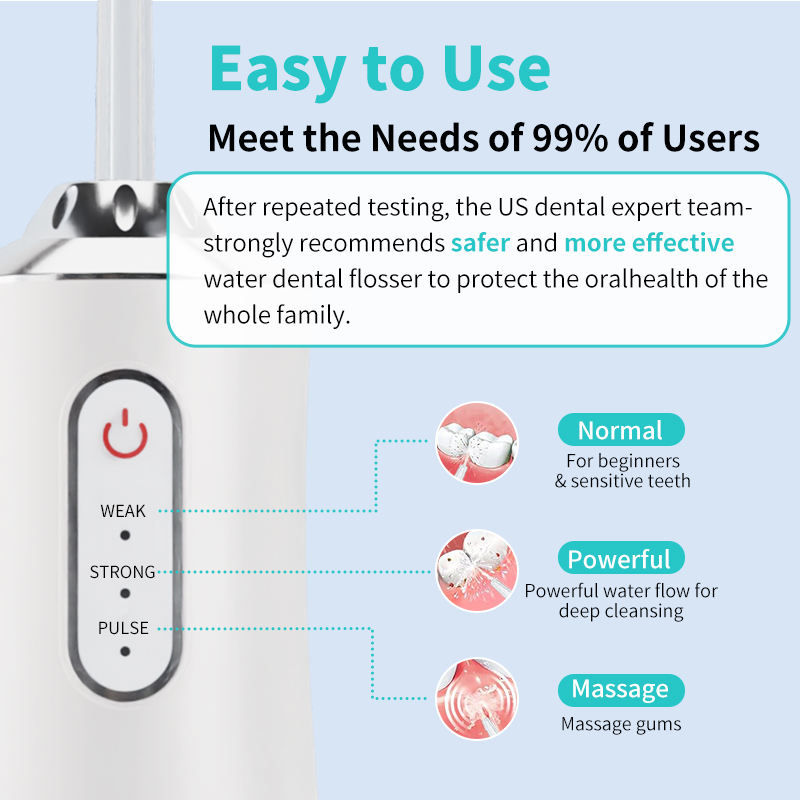 Easy to Use

Meet the Needs of 99% of Users

After repeated testing, the US dental expert team-strongly recommends safer and more effective water dental flosser to protect the oralhealth of the whole family.

WEAK

STRONG

PULSE

Normal
For beginners & sensitive teeth

Powerful
Powerful water flow for deep cleansing

Massage
Massage gums