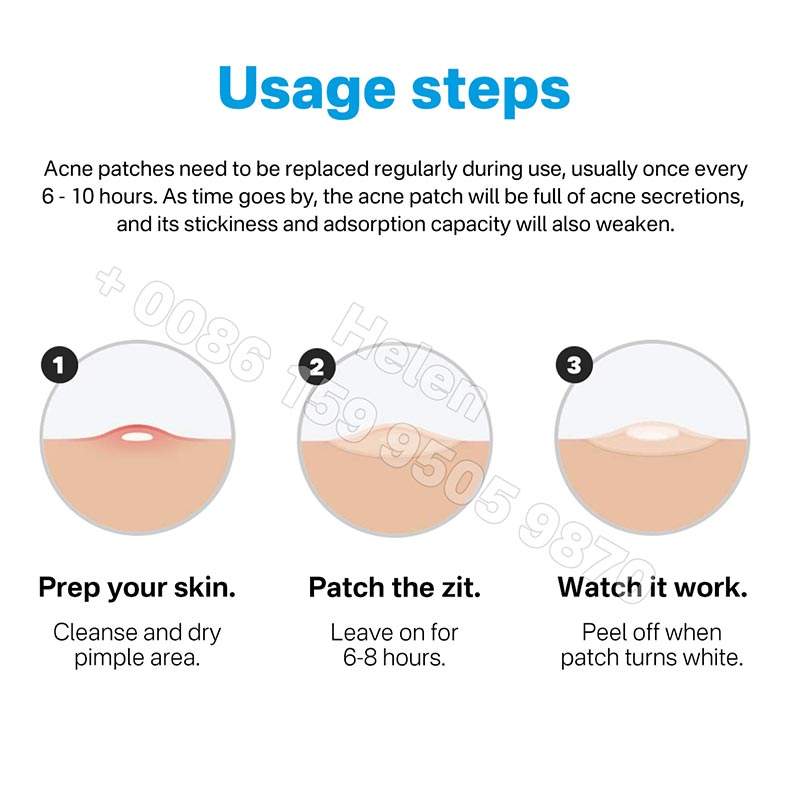 Usage steps

Acne patches need to be replaced regularly during use, usually once every 6 - 10 hours. As time goes by, the acne patch will be full of acne secretions, and its stickiness and adsorption capacity will also weaken.

+ 0086 159 9505 9870 Helen

1

Prep your skin.

Cleanse and dry pimple area.

2

Patch the zit.

Leave on for 6-8 hours.

3

Watch it work.

Peel off when patch turns white.