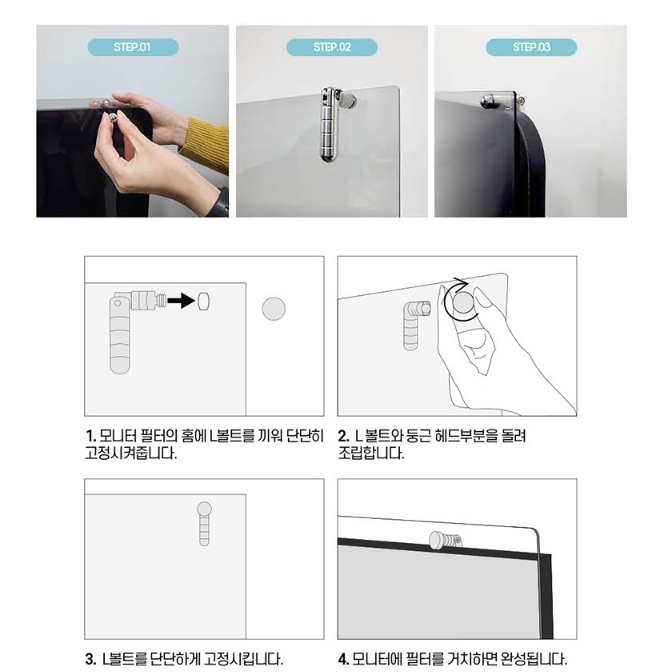 STEP.01

STEP.02

STEP.03

1. 모니터 필터의 홈에 L볼트를 끼워 단단히 고정시켜줍니다.

2. L 볼트와 둥근 헤드부분을 돌려 조립합니다.

3. L볼트를 단단하게 고정시킵니다.

4. 모니터에 필터를 거치하면 완성됩니다.