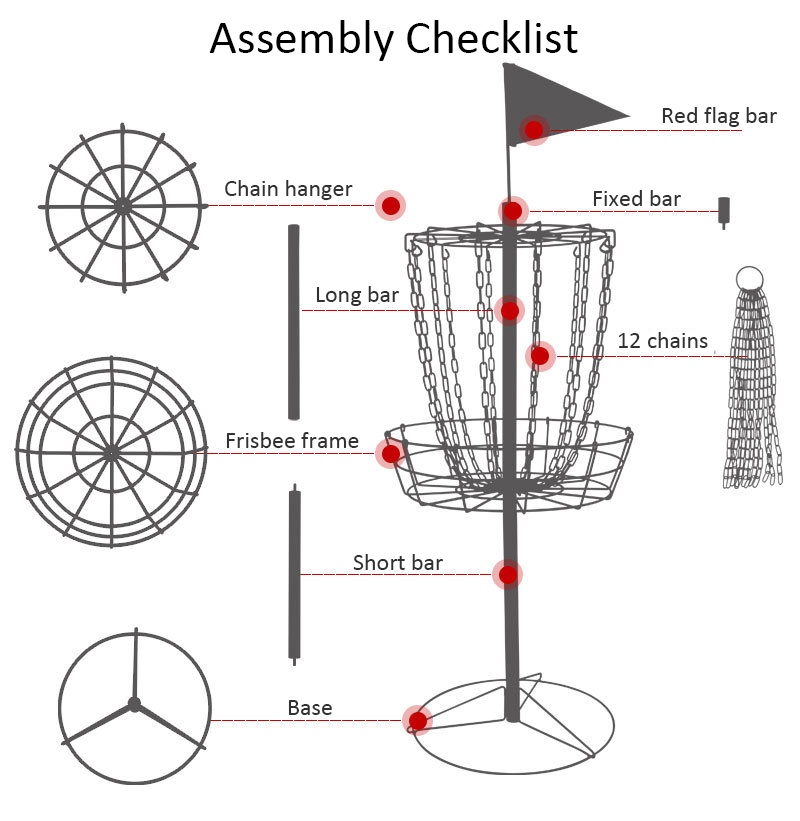 Assembly Checklist

Red flag bar

Chain hanger

Fixed bar

Long bar

12 chains

Frisbee frame

Short bar

Base