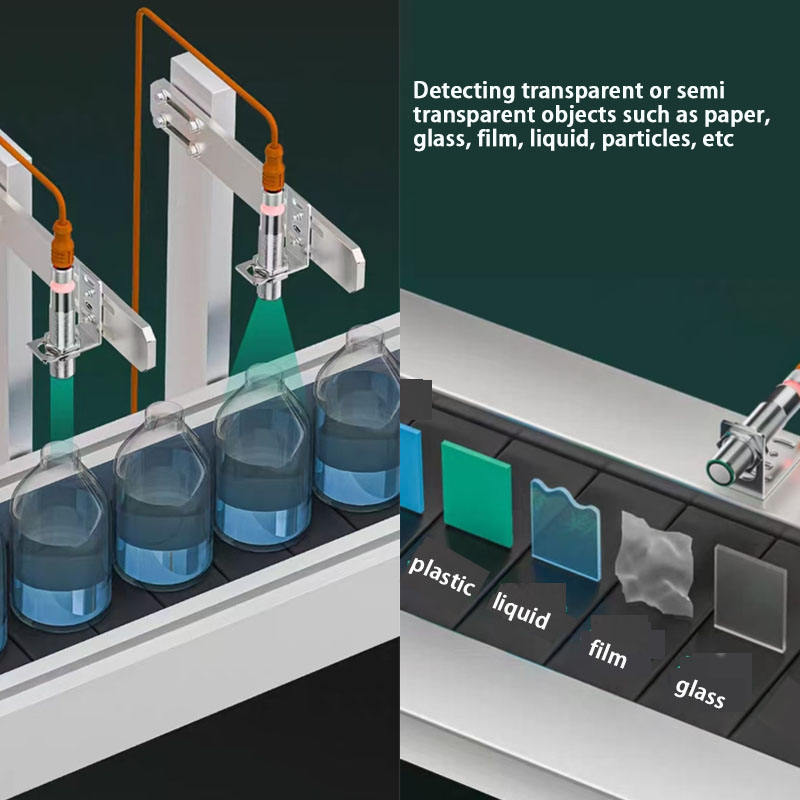 Detecting transparent or semi transparent objects such as paper, glass, film, liquid, particles, etc

plastic

liquid

film

glass