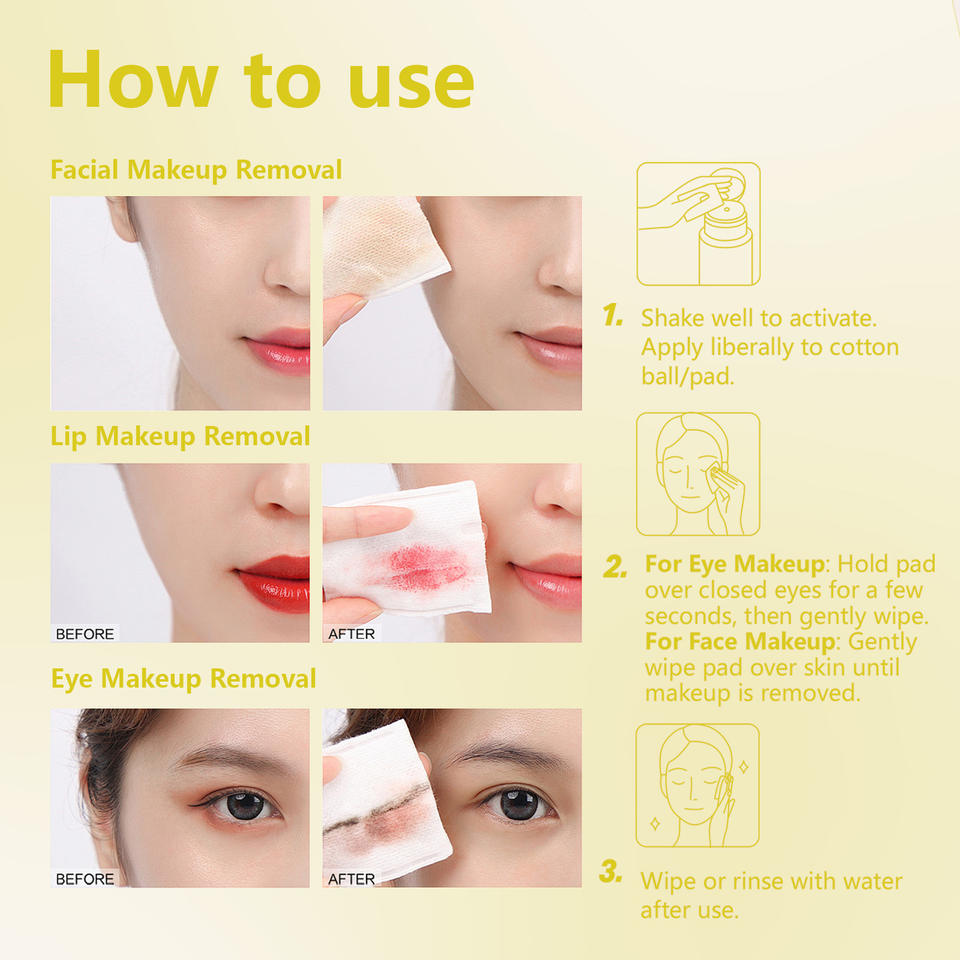 How to use

Facial Makeup Removal

Lip Makeup Removal

BEFORE

AFTER

Eye Makeup Removal

BEFORE

AFTER

1. Shake well to activate. Apply liberally to cotton ball/pad.

2. For Eye Makeup: Hold pad over closed eyes for a few seconds, then gently wipe. For Face Makeup: Gently wipe pad over skin until makeup is removed.

3. Wipe or rinse with water after use.