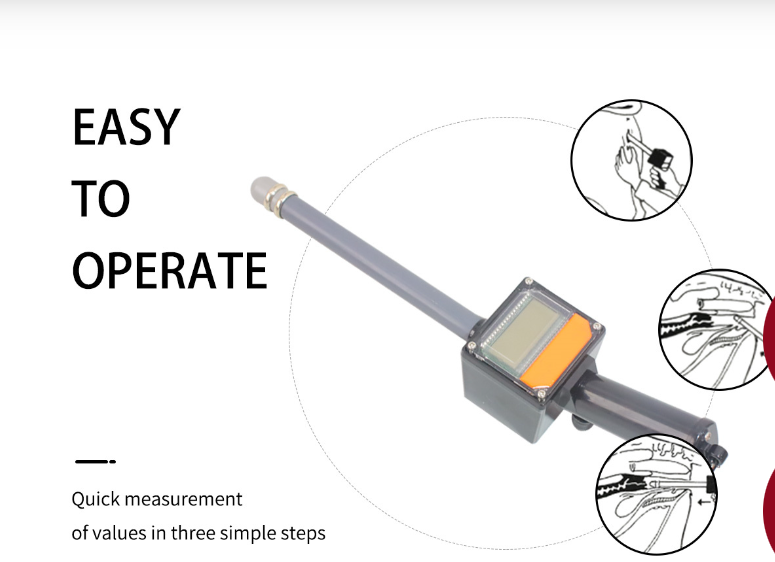 EASY
TO
OPERATE

Quick measurement
of values in three simple steps