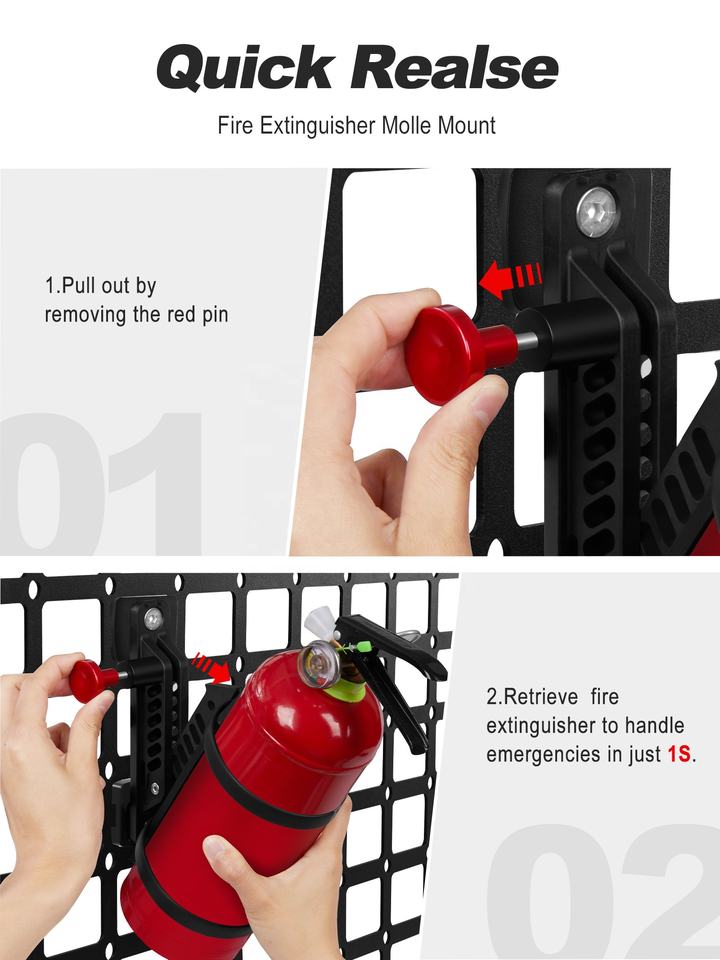 Quick Realse

Fire Extinguisher Molle Mount

1.Pull out by removing the red pin

01

2.Retrieve fire extinguisher to handle emergencies in just 1S.

02