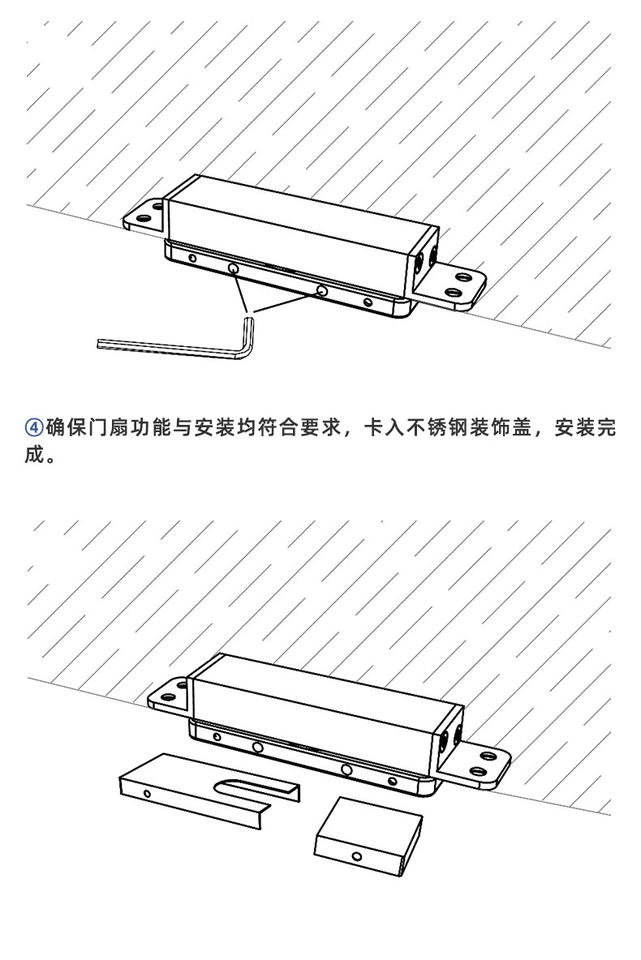 ④确保门扇功能与安装均符合要求，卡入不锈钢装饰盖，安装完成。