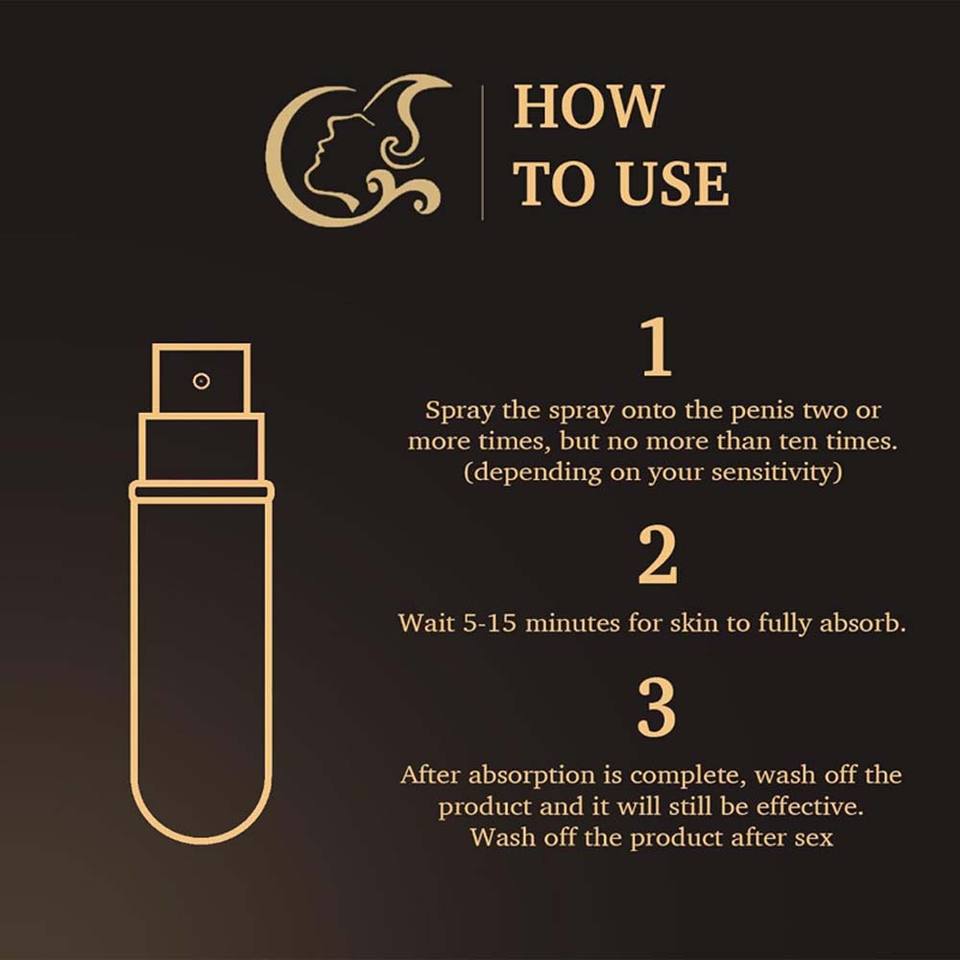 HOW TO USE

1

Spray the spray onto the penis two or more times, but no more than ten times. (depending on your sensitivity)

2

Wait 5-15 minutes for skin to fully absorb.

3

After absorption is complete, wash off the product and it will still be effective. Wash off the product after sex