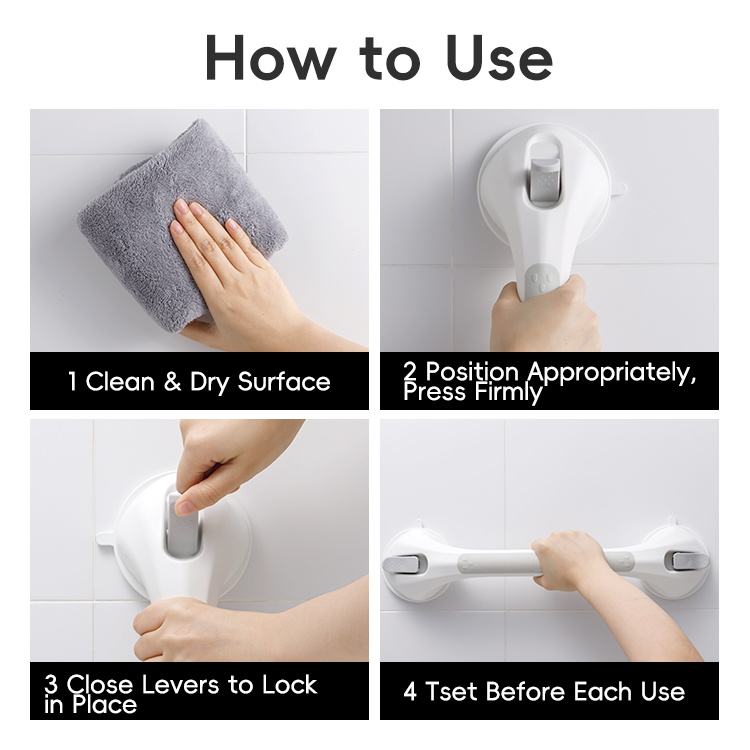 How to Use

1 Clean & Dry Surface

2 Position Appropriately, Press Firmly

3 Close Levers to Lock in Place

4 Tset Before Each Use