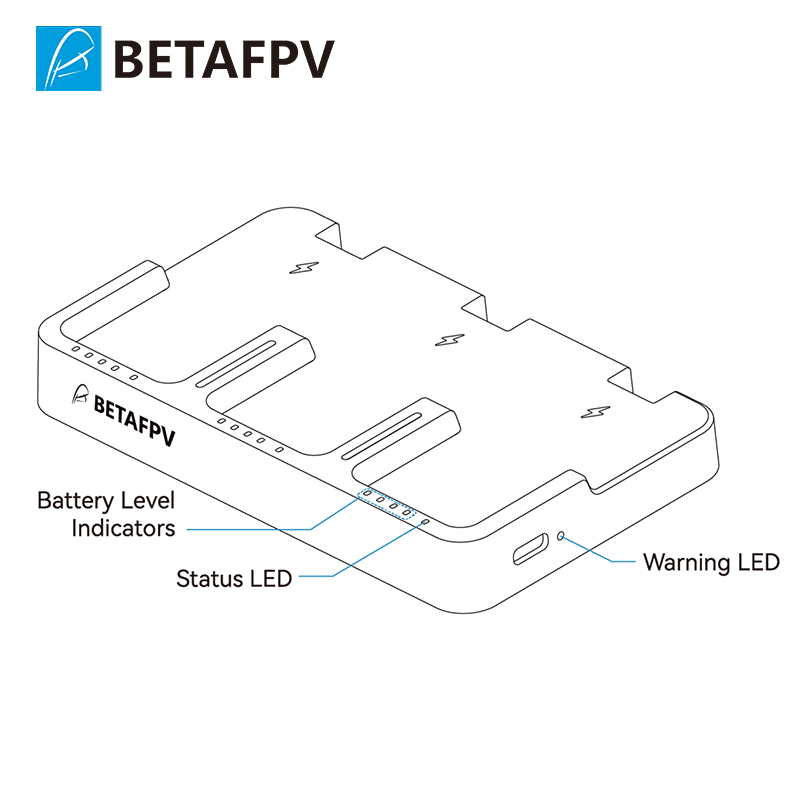 BETAFPV

BETAFPV

Battery Level Indicators

Status LED

Warning LED