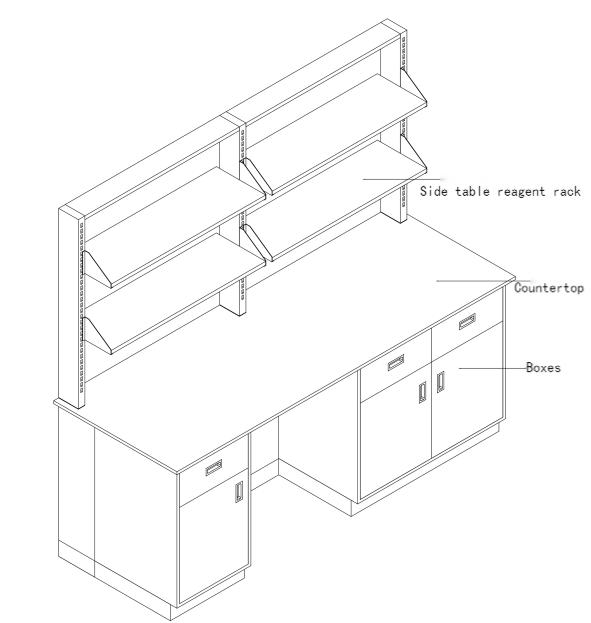 Side table reagent rack

Countertop

Boxes