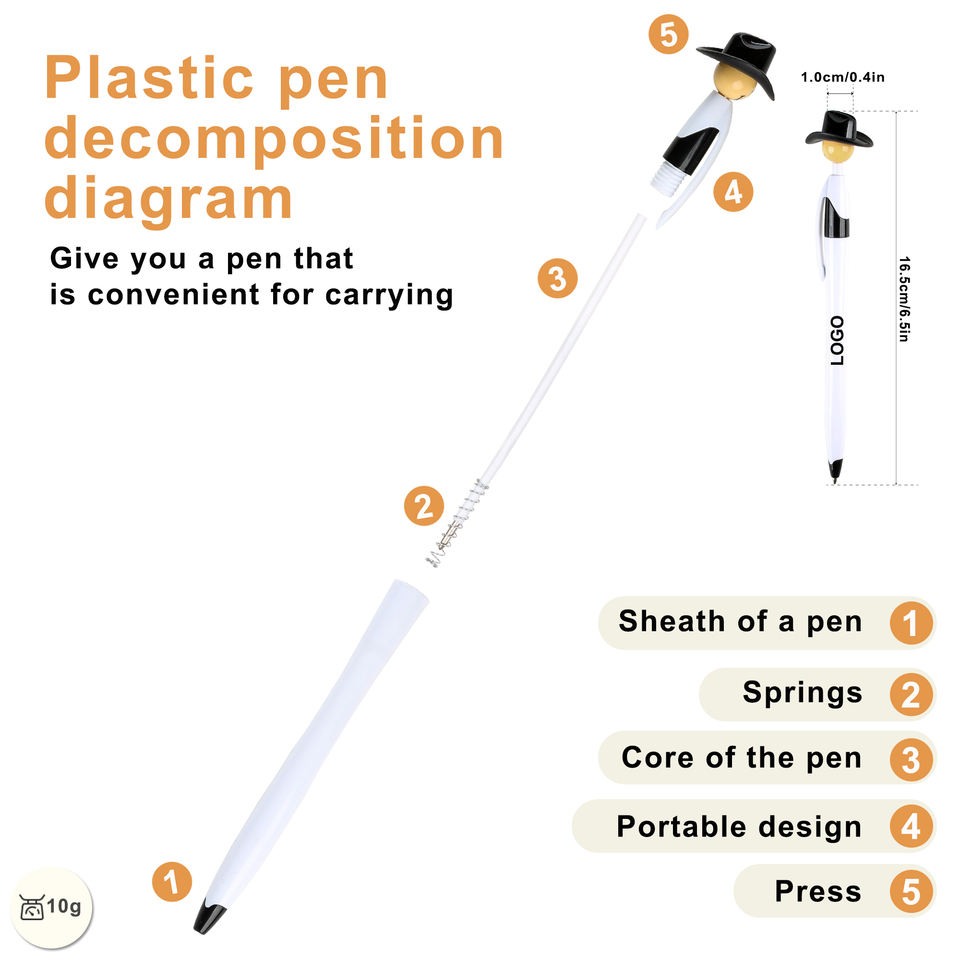 Plastic pen decomposition diagram

Give you a pen that is convenient for carrying

5

4

3

2

1

1.0cm/0.4in

16.5cm/6.5in

LOGO

Sheath of a pen 1

Springs 2

Core of the pen 3

Portable design 4

Press 5

10g