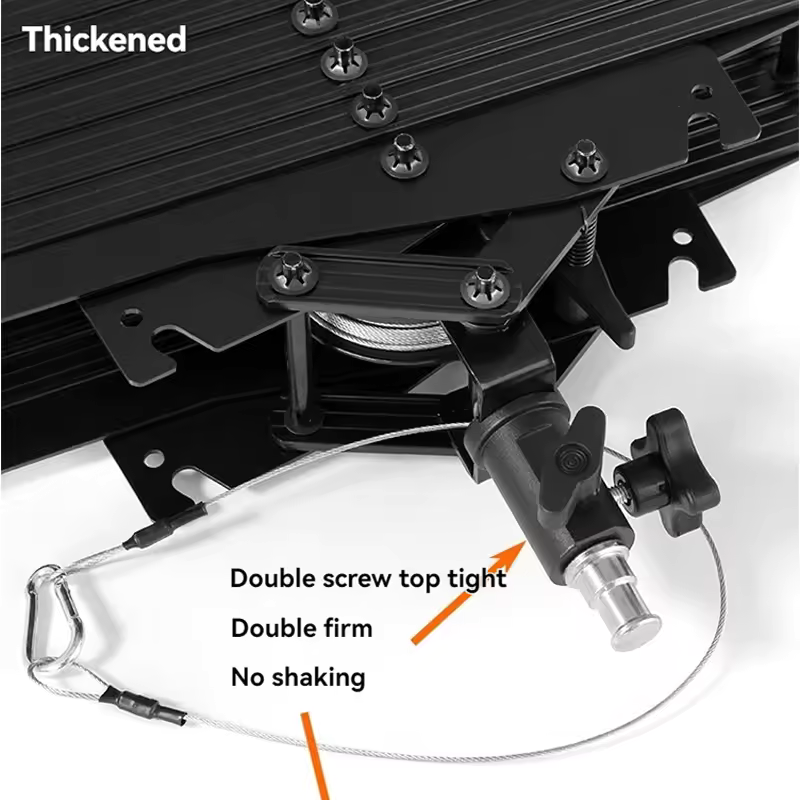 Thickened

Double screw top tight

Double firm

No shaking