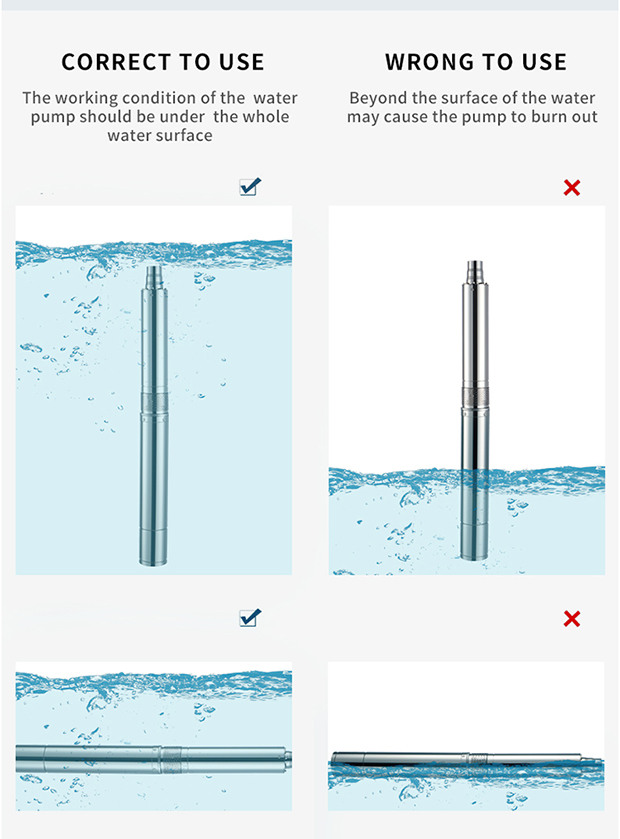 CORRECT TO USE

The working condition of the water pump should be under the whole water surface

WRONG TO USE

Beyond the surface of the water may cause the pump to burn out