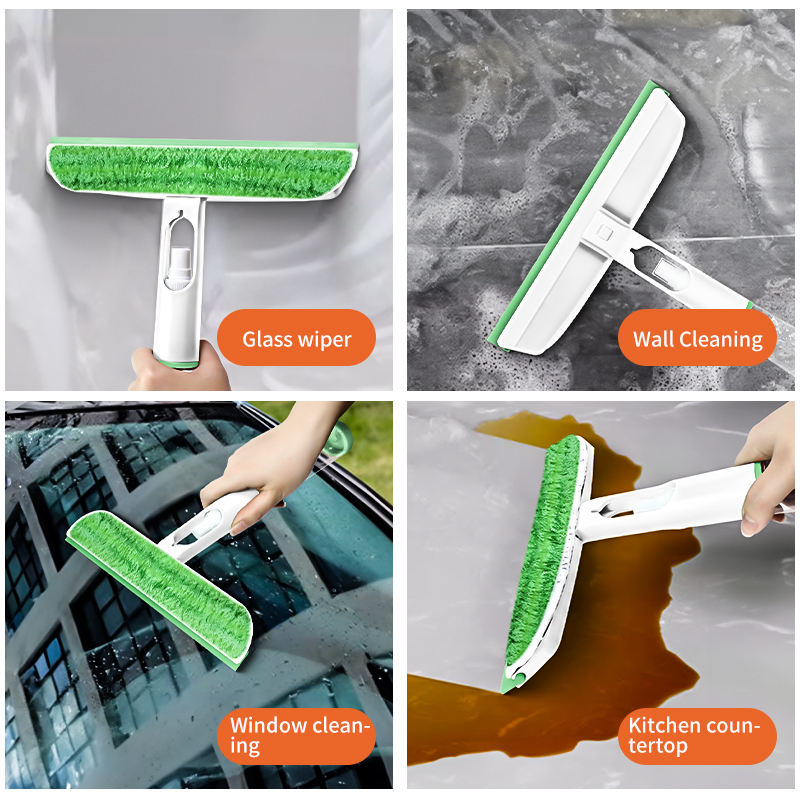 Glass wiper

Wall Cleaning

Window cleaning

Kitchen countertop