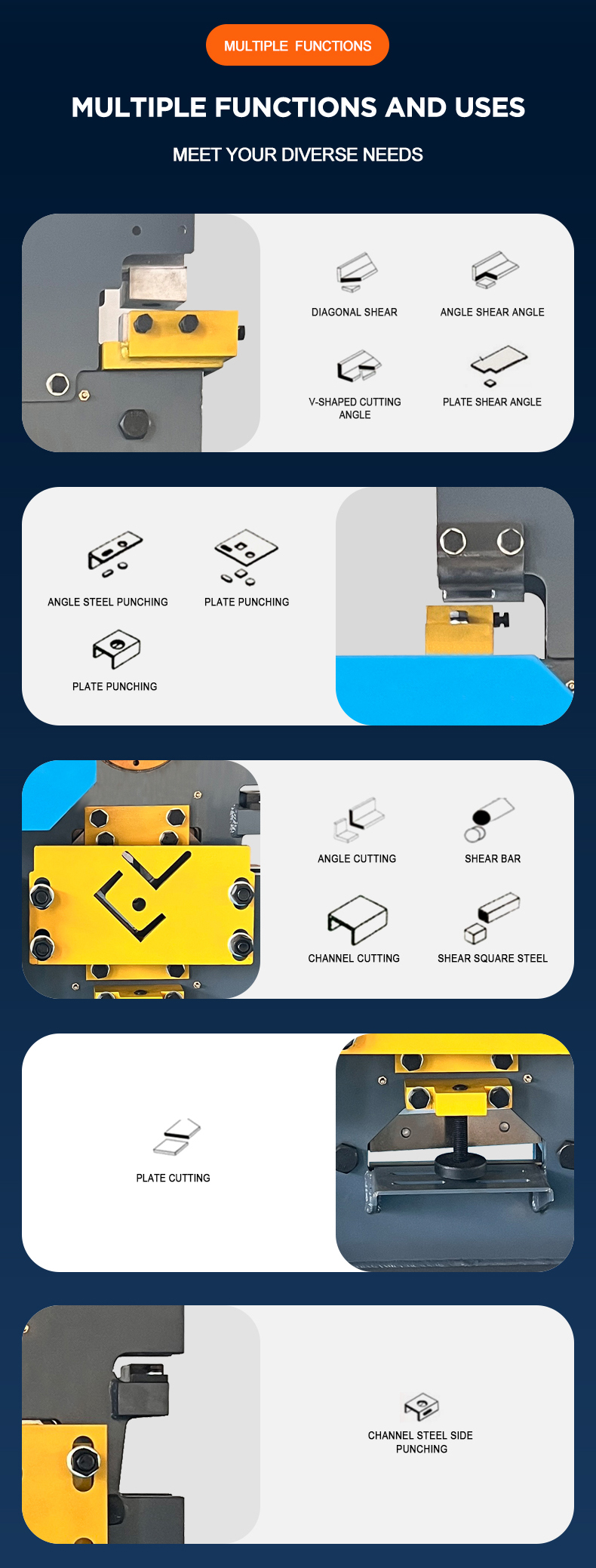 MULTIPLE FUNCTIONS

MULTIPLE FUNCTIONS AND USES

MEET YOUR DIVERSE NEEDS

DIAGONAL SHEAR

ANGLE SHEAR ANGLE

V-SHAPED CUTTING ANGLE

PLATE SHEAR ANGLE

ANGLE STEEL PUNCHING

PLATE PUNCHING

PLATE PUNCHING

ANGLE CUTTING

SHEAR BAR

CHANNEL CUTTING

SHEAR SQUARE STEEL

PLATE CUTTING

CHANNEL STEEL SIDE PUNCHING