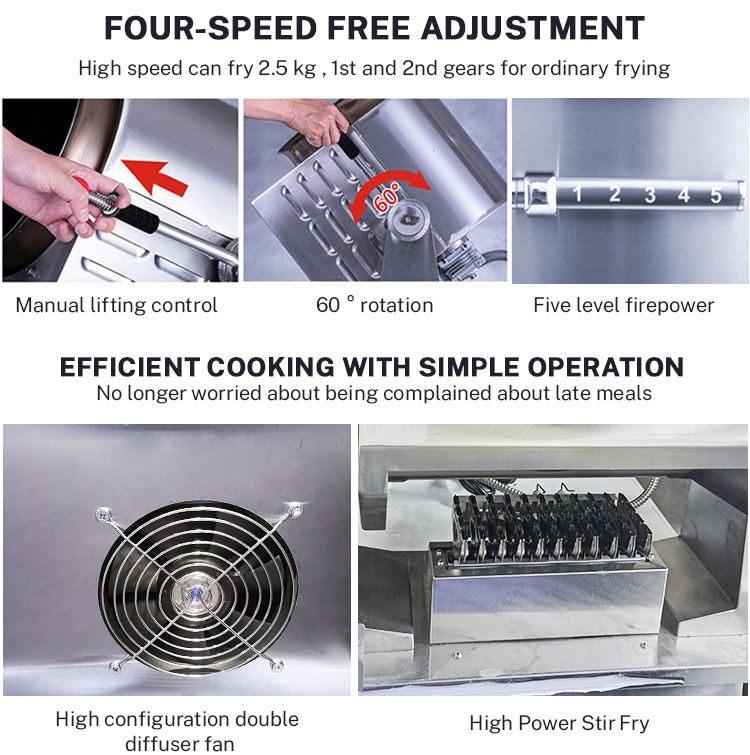 FOUR-SPEED FREE ADJUSTMENT

High speed can fry 2.5 kg , 1st and 2nd gears for ordinary frying

60°

1 2 3 4 5

Manual lifting control

60 ° rotation

Five level firepower

EFFICIENT COOKING WITH SIMPLE OPERATION

No longer worried about being complained about late meals

High configuration double diffuser fan

High Power Stir Fry