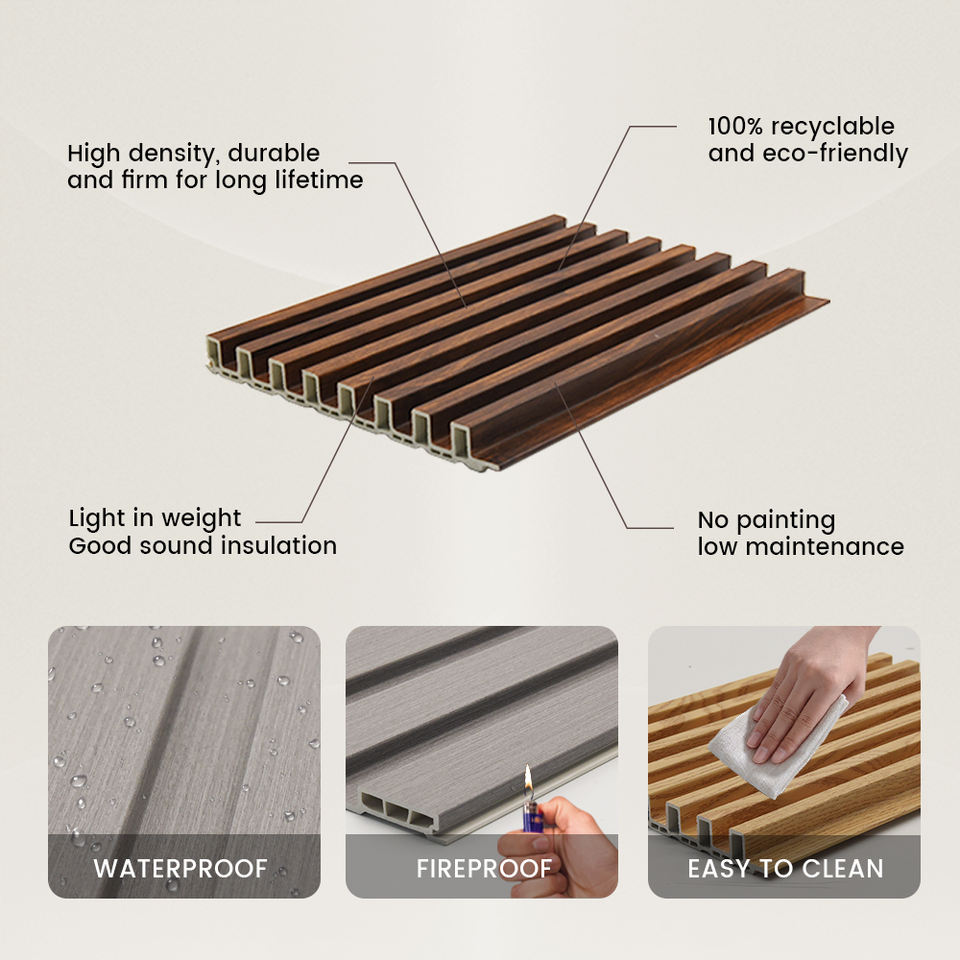 High density, durable and firm for long lifetime

100% recyclable and eco-friendly

Light in weight
Good sound insulation

No painting
low maintenance

WATERPROOF

FIREPROOF

EASY TO CLEAN