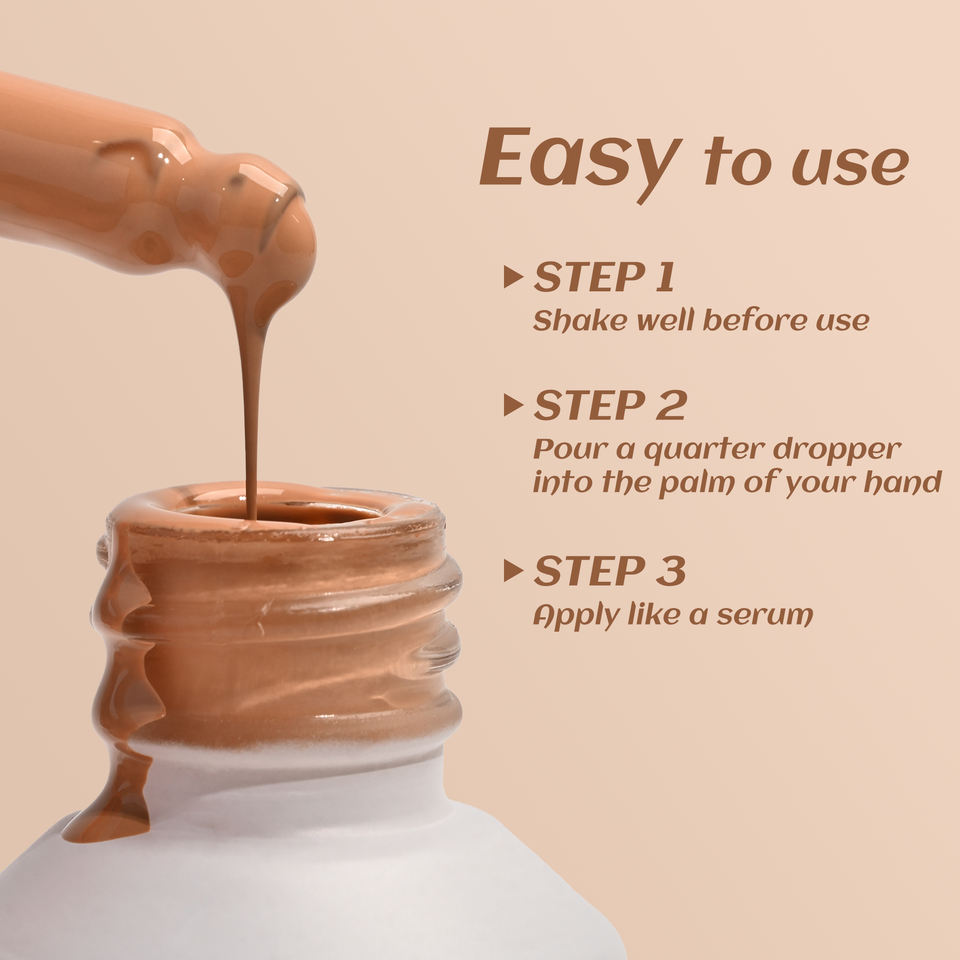 Easy to use

STEP 1
Shake well before use

STEP 2
Pour a quarter dropper into the palm of your hand

STEP 3
Apply like a serum