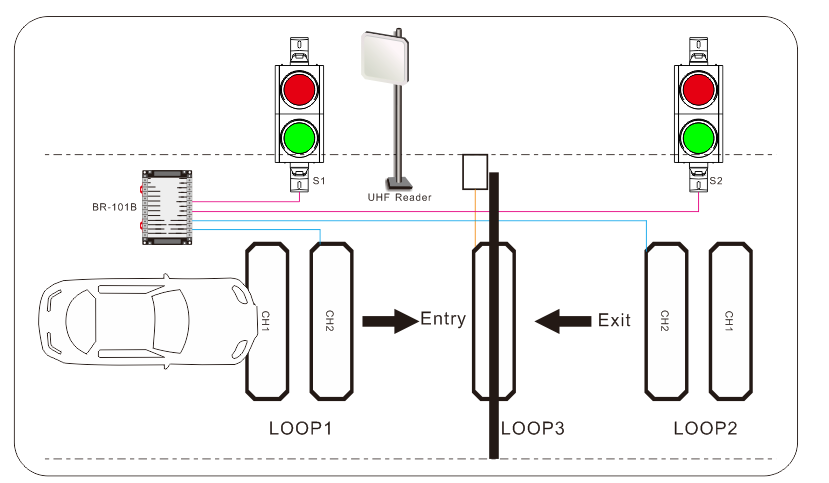 S1
UHF Reader
S2
BR-101B
CH1
CH2
Entry
Exit
CH2
CH1
LOOP1
LOOP3
LOOP2