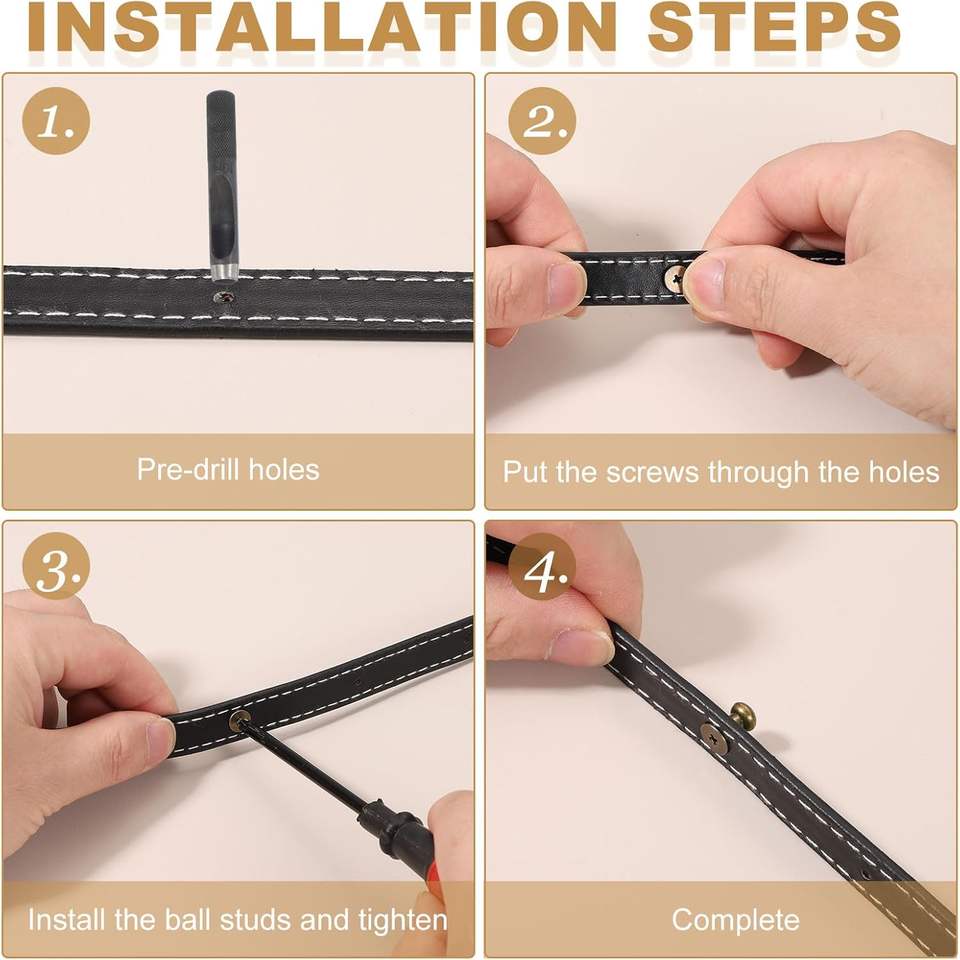 INSTALLATION STEPS

1.

Pre-drill holes

2.

Put the screws through the holes

3.

Install the ball studs and tighten

4.

Complete