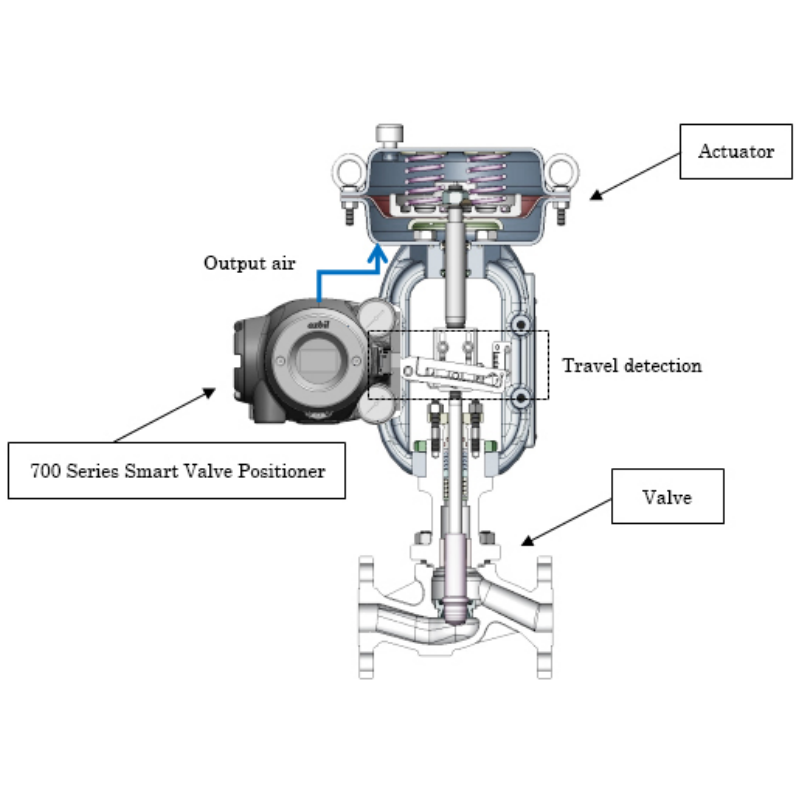 Actuator

Output air

azbil

Travel detection

700 Series Smart Valve Positioner

Valve