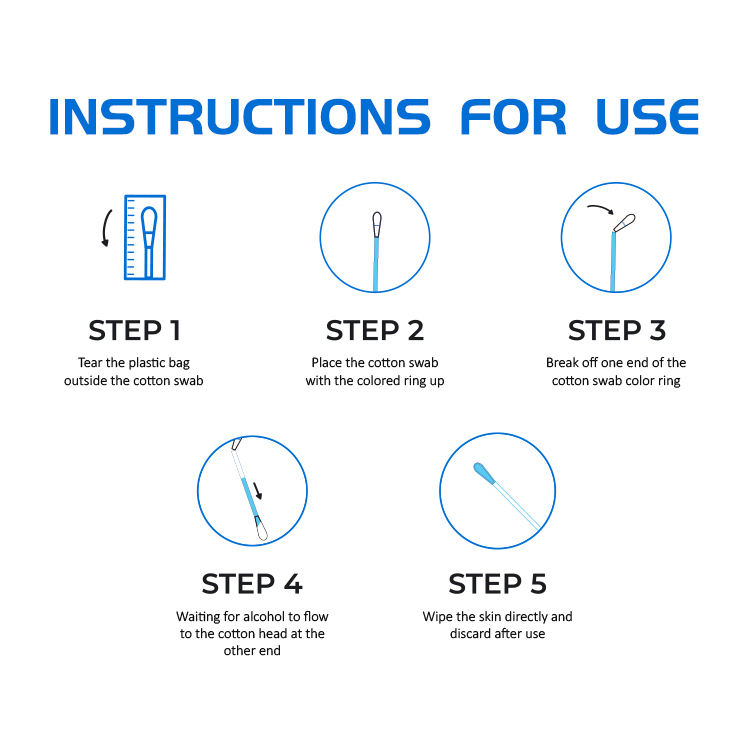 INSTRUCTIONS FOR USE

STEP 1
Tear the plastic bag outside the cotton swab

STEP 2
Place the cotton swab with the colored ring up

STEP 3
Break off one end of the cotton swab color ring

STEP 4
Waiting for alcohol to flow to the cotton head at the other end

STEP 5
Wipe the skin directly and discard after use